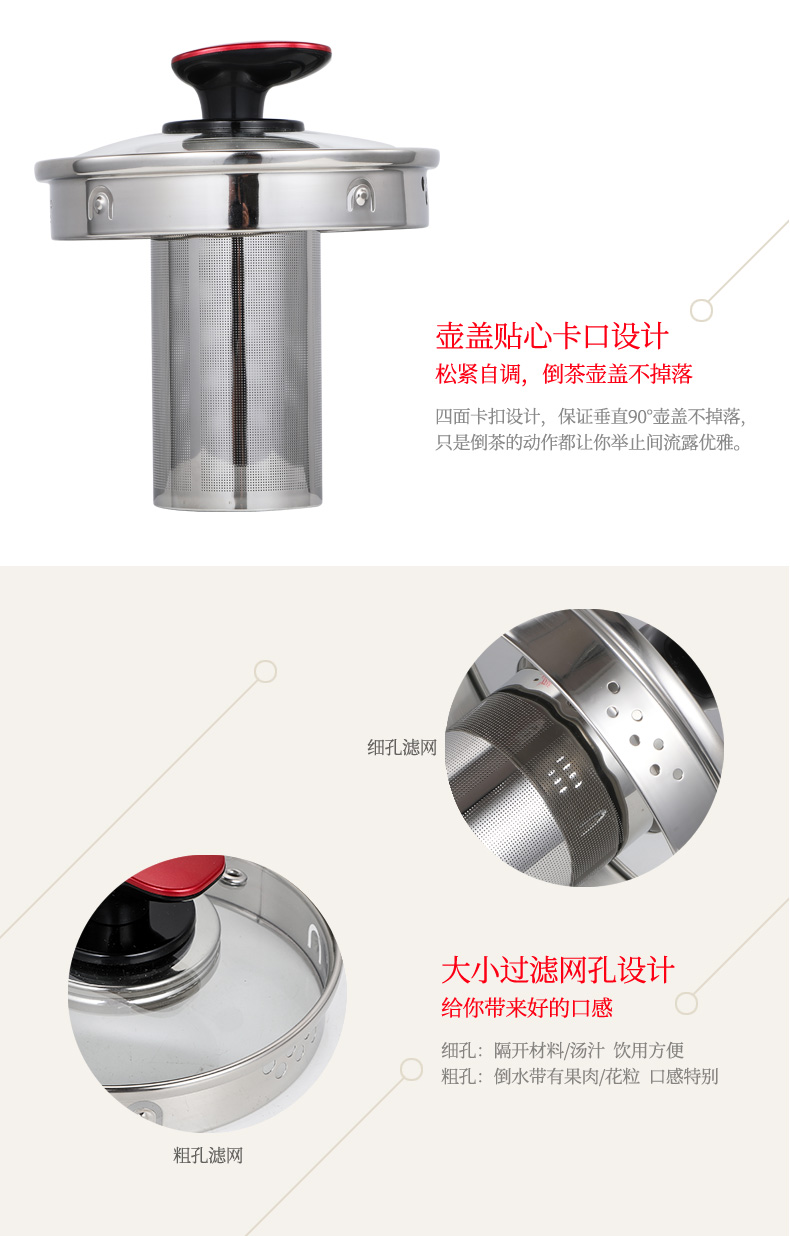 壶盖贴心卡口设计
松紧自调，倒茶壶盖不掉落

四面卡扣设计，保证垂直90°壶盖不掉落，只是倒茶的动作都让你举止间流露优雅。

细孔滤网

大小过滤网孔设计
给你带来好的口感

细孔：隔开材料/汤汁 饮用方便
粗孔：倒水带有果肉/花粒 口感特别

粗孔滤网