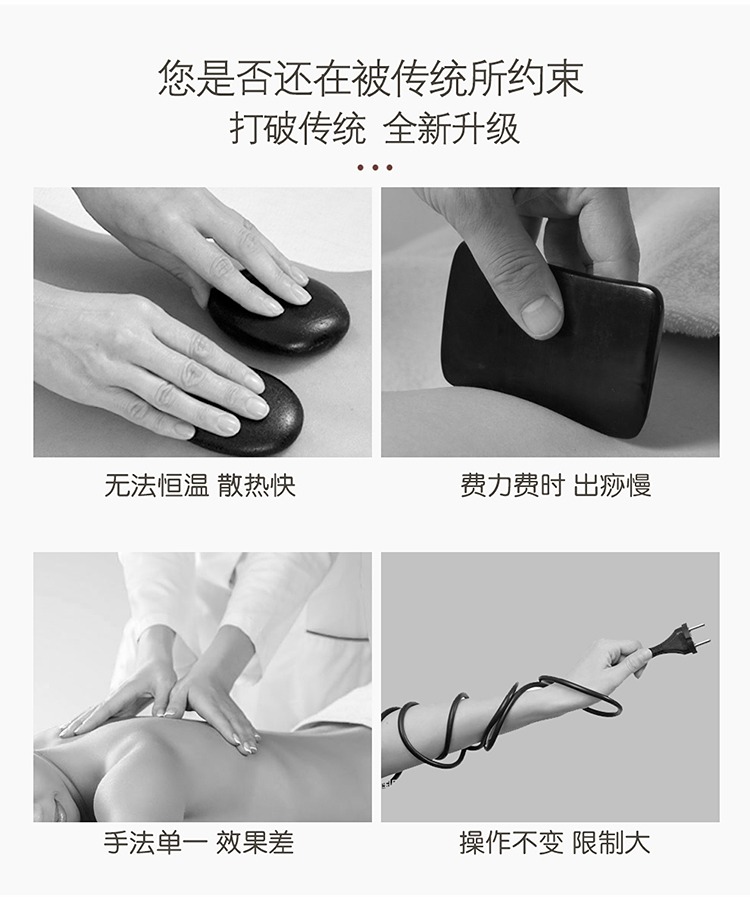 您是否还在被传统所约束
打破传统 全新升级

无法恒温 散热快

费力费时 出痧慢

手法单一 效果差

操作不变 限制大