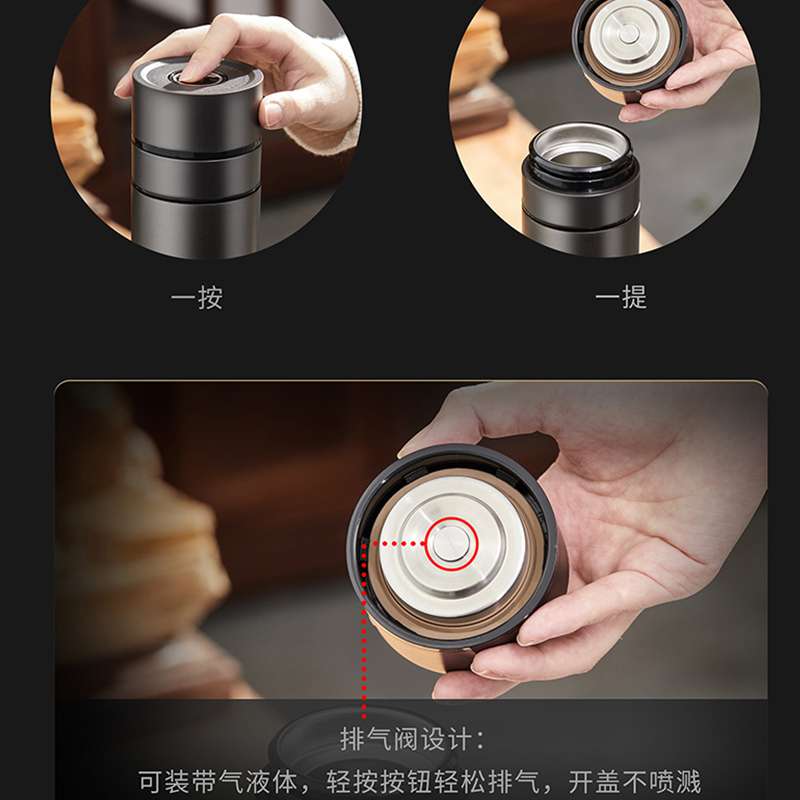 一按

一提

排气阀设计：

可装带气液体，轻按按钮轻松排气，开盖不喷溅