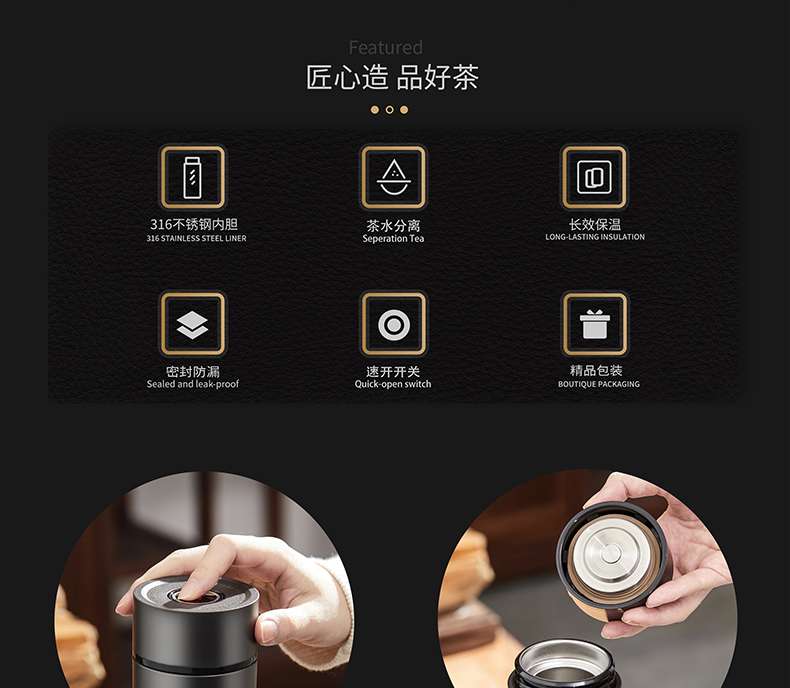 Featured
匠心造 品好茶

316不锈钢内胆
316 STAINLESS STEEL LINER

茶水分离
Seperation Tea

长效保温
LONG-LASTING INSULATION

密封防漏
Sealed and leak-proof

速开开关
Quick-open switch

精品包装
BOUTIQUE PACKAGING