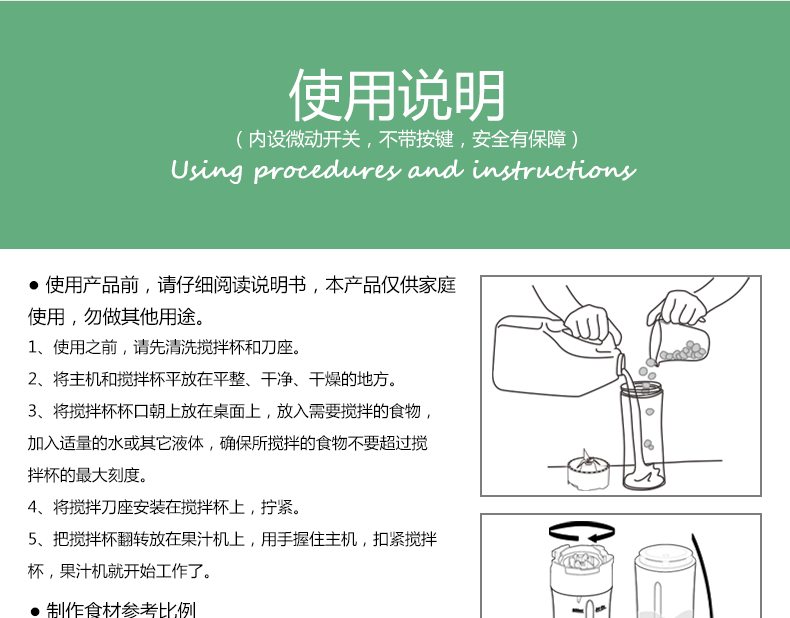 使用说明

（内设微动开关，不带按键，安全有保障）

Using procedures and instructions

● 使用产品前，请仔细阅读说明书，本产品仅供家庭使用，勿做其他用途。

1、使用之前，请先清洗搅拌杯和刀座。

2、将主机和搅拌杯平放在平整、干净、干燥的地方。

3、将搅拌杯杯口朝上放在桌面上，放入需要搅拌的食物，加入适量的水或其它液体，确保所搅拌的食物不要超过搅拌杯的最大刻度。

4、将搅拌刀座安装在搅拌杯上，拧紧。

5、把搅拌杯翻转放在果汁机上，用手握住主机，扣紧搅拌杯，果汁机就开始工作了。

● 制作食材参考比例