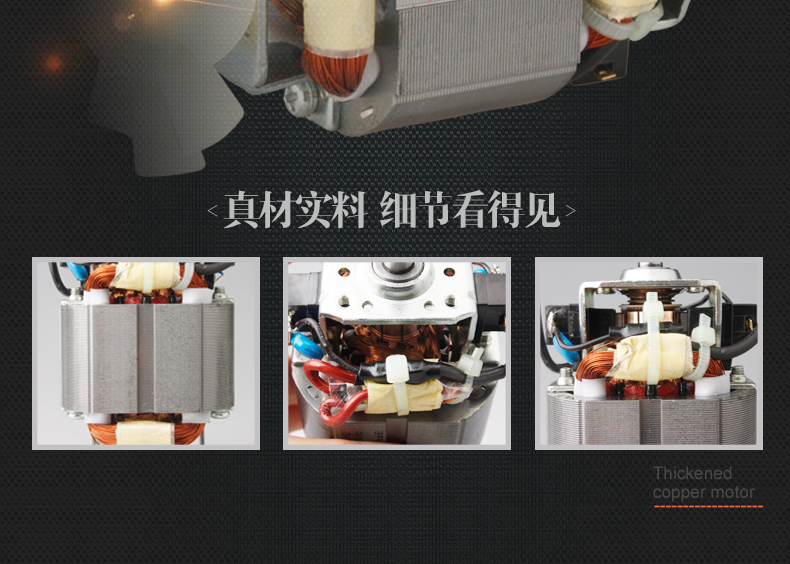 <真材实料 细节看得见>

Thickened copper motor