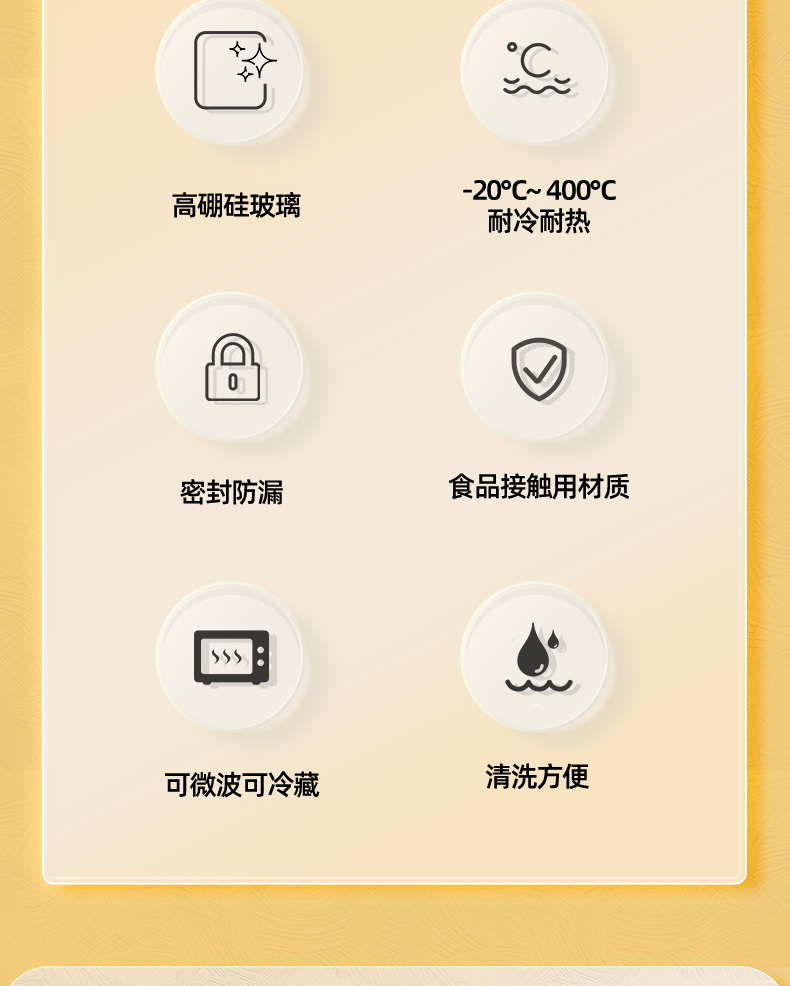 高硼硅玻璃

-20℃~ 400℃
耐冷耐热

密封防漏

食品接触用材质

可微波可冷藏

清洗方便