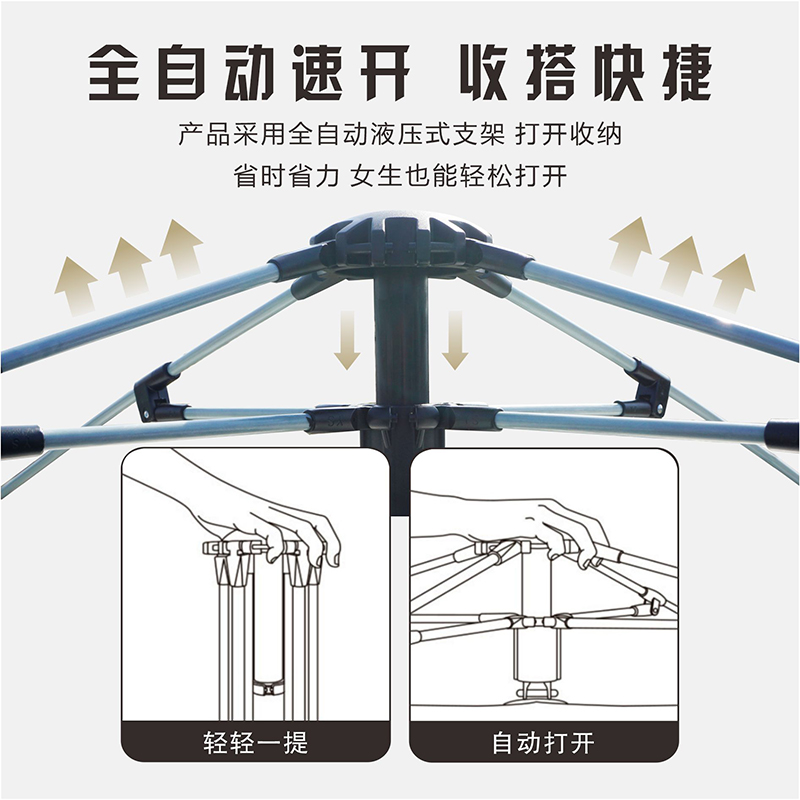 全自动速开 收搭快捷

产品采用全自动液压式支架 打开收纳
省时省力 女生也能轻松打开

轻轻一提

自动打开