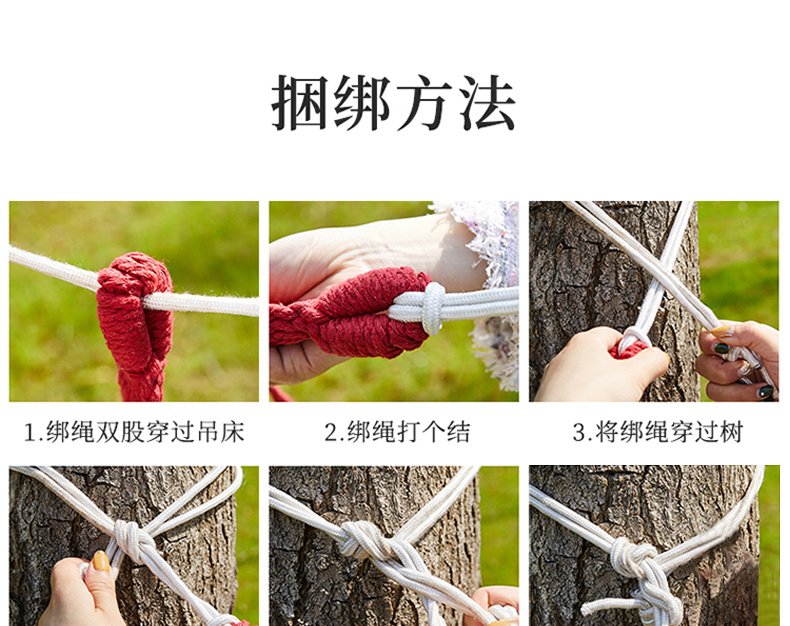 捆绑方法

1.绑绳双股穿过吊床

2.绑绳打个结

3.将绑绳穿过树