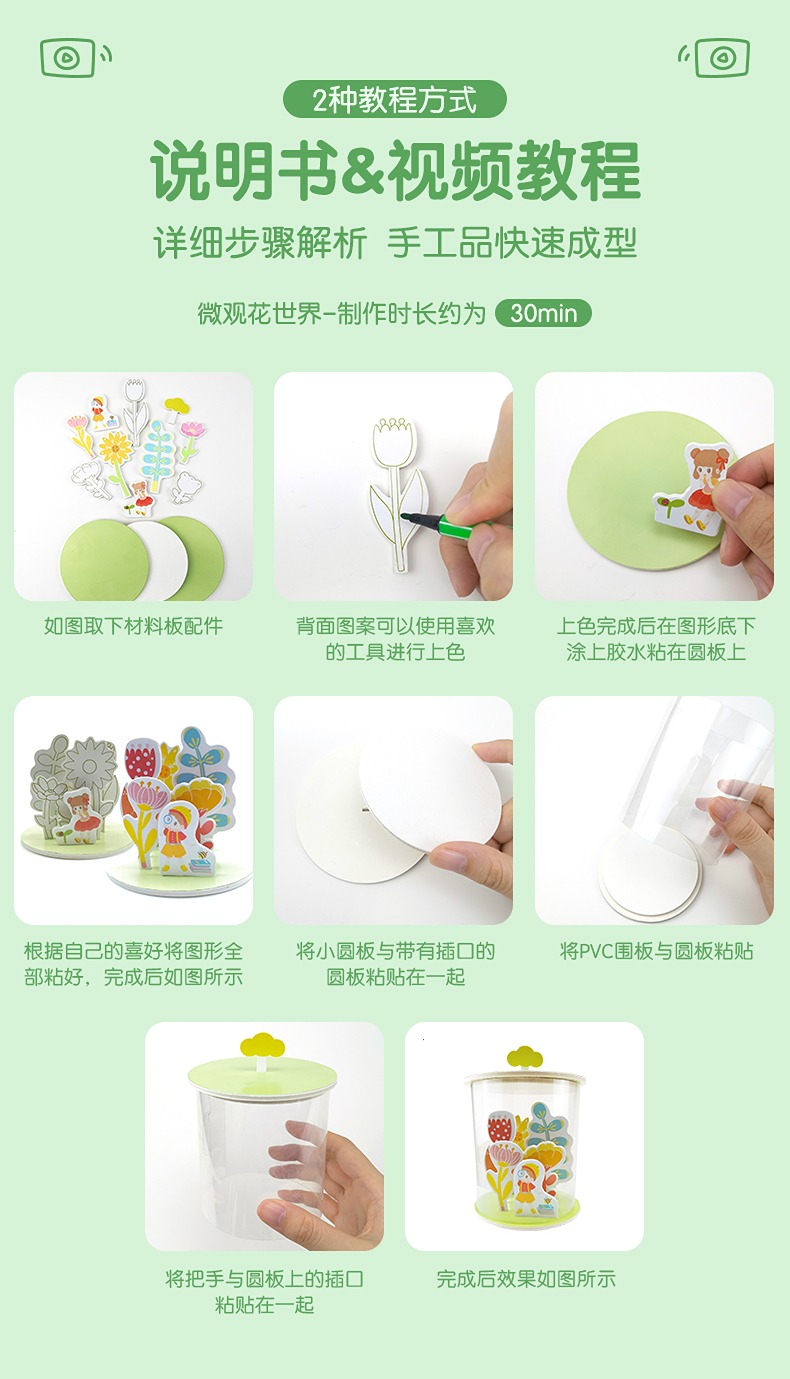 2种教程方式

说明书&视频教程

详细步骤解析 手工品快速成型

微观花世界-制作时长约为 30min

如图取下材料板配件

背面图案可以使用喜欢的工具进行上色

上色完成后在图形底下涂上胶水粘在圆板上

根据自己的喜好将图形全部粘好，完成后如图所示

将小圆板与带有插口的圆板粘贴在一起

将PVC围板与圆板粘贴

将把手与圆板上的插口粘贴在一起

完成后效果如图所示