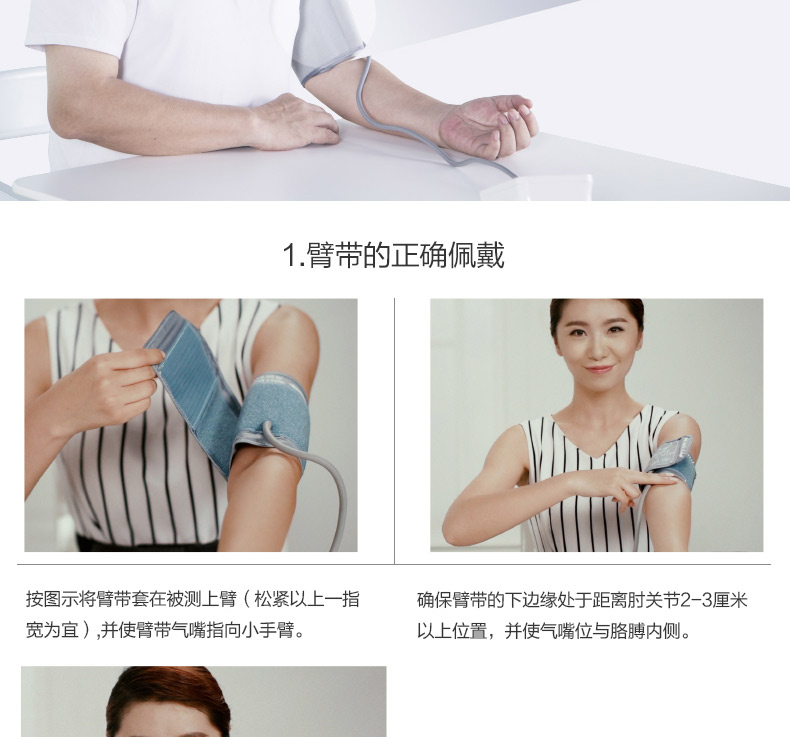 1.臂带的正确佩戴

按图示将臂带套在被测上臂（松紧以上一指宽为宜）,并使臂带气嘴指向小手臂。

确保臂带的下边缘处于距离肘关节2-3厘米以上位置，并使气嘴位与胳膊内侧。