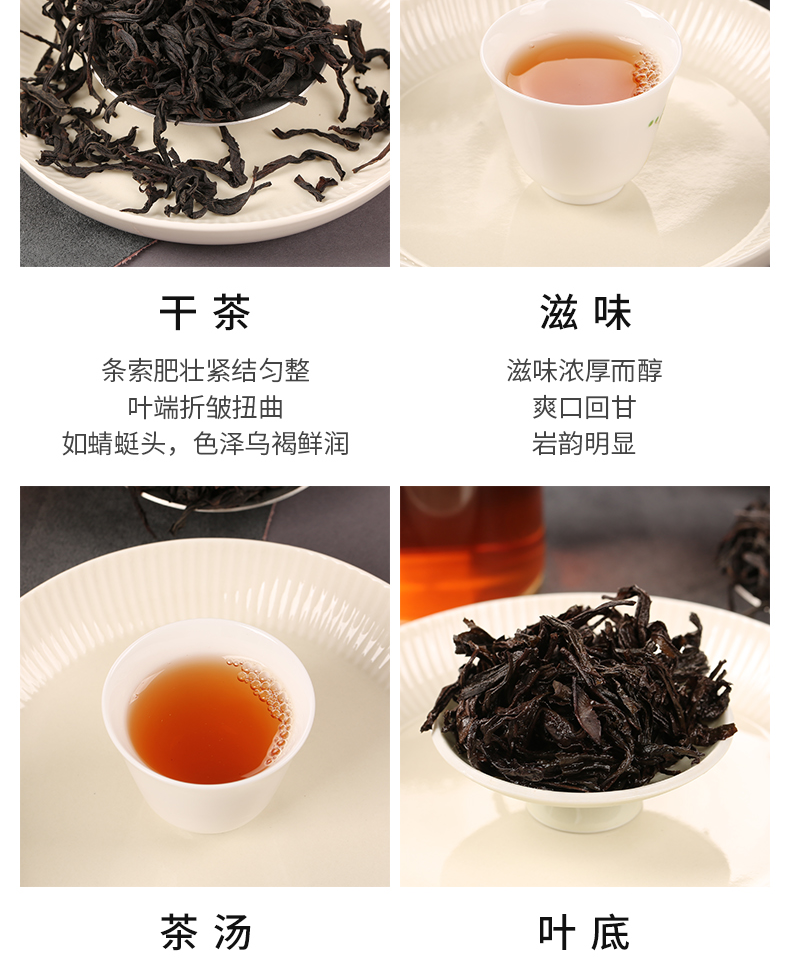 干茶

条索肥壮紧结匀整
叶端折皱扭曲
如蜻蜓头，色泽乌褐鲜润

滋味

滋味浓厚而醇
爽口回甘
岩韵明显

茶汤

叶底