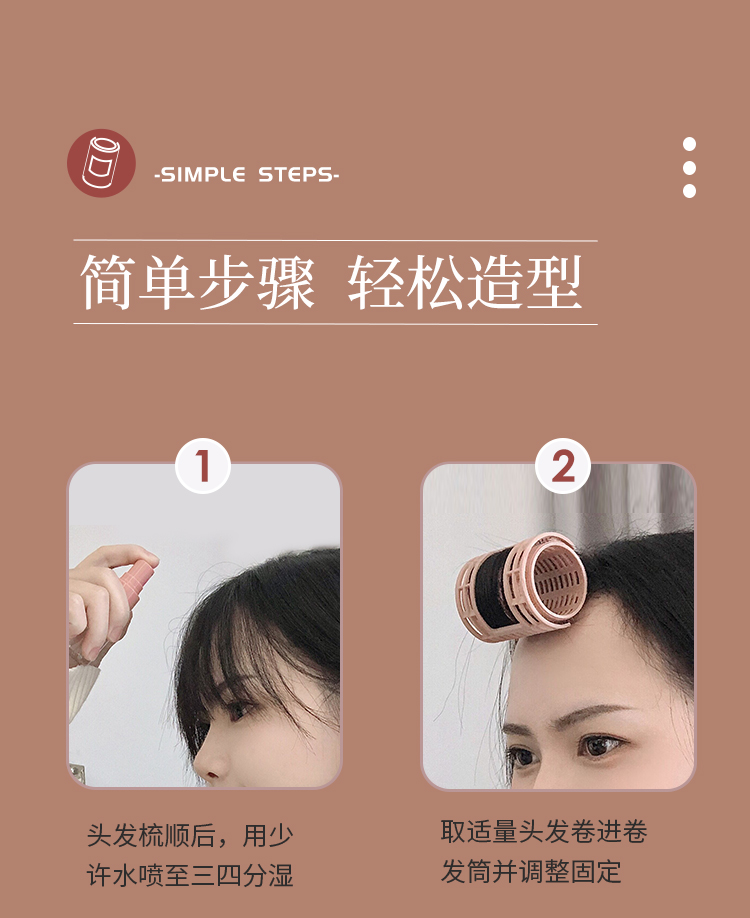 -SIMPLE STEPS-

简单步骤 轻松造型

1

头发梳顺后，用少许水喷至三四分湿

2

取适量头发卷进卷发筒并调整固定