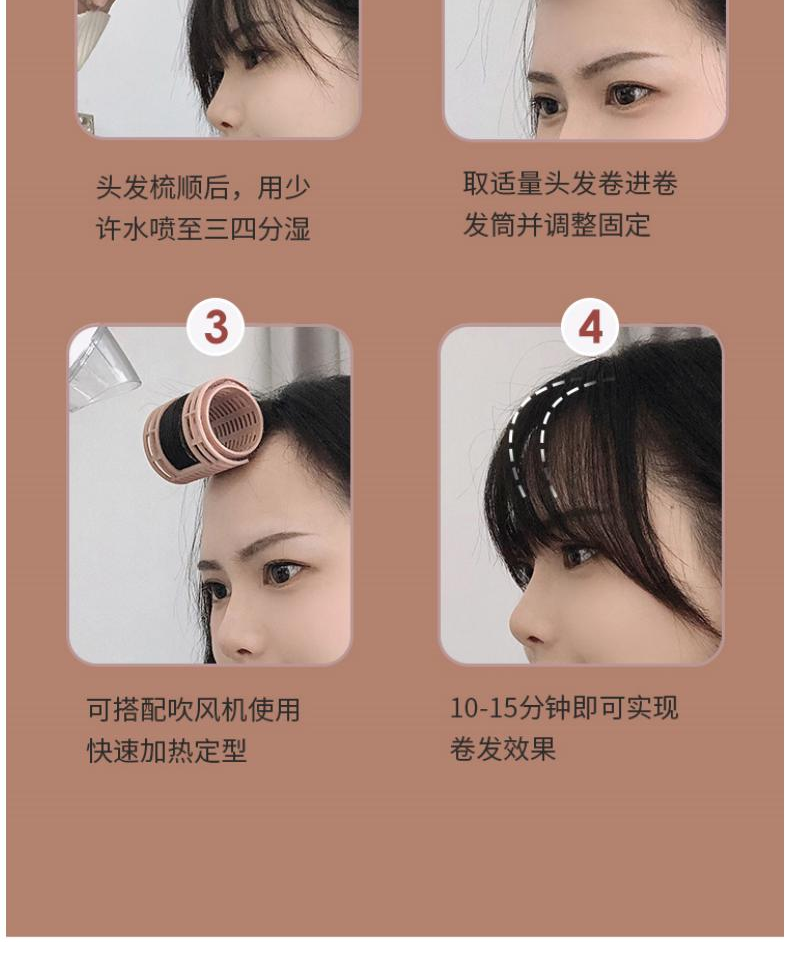 头发梳顺后，用少许水喷至三四分湿

取适量头发卷进卷发筒并调整固定

3

4

可搭配吹风机使用快速加热定型

10-15分钟即可实现卷发效果