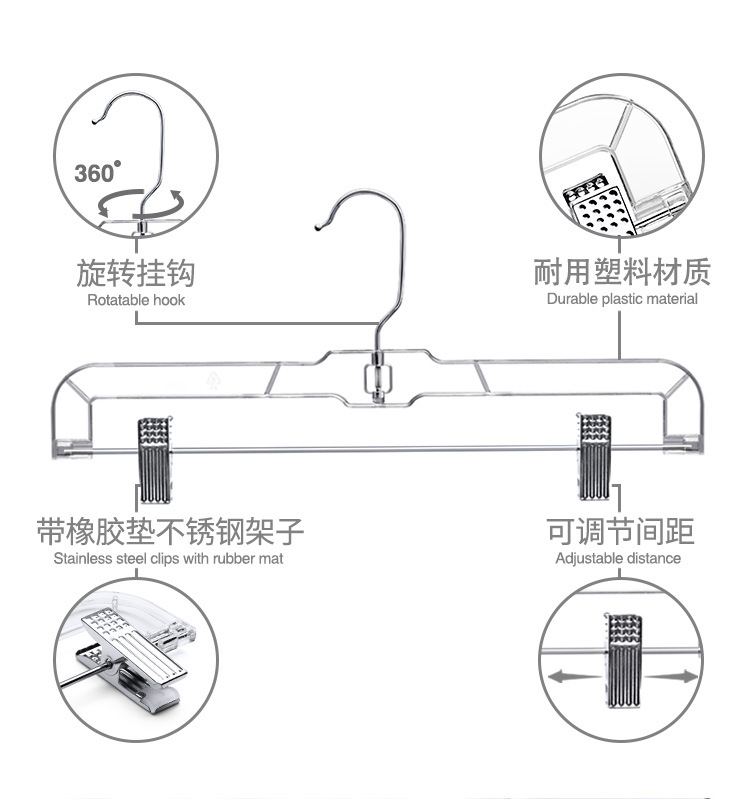 360°

旋转挂钩
Rotatable hook

耐用塑料材质
Durable plastic material

带橡胶垫不锈钢架子
Stainless steel clips with rubber mat

可调节间距
Adjustable distance