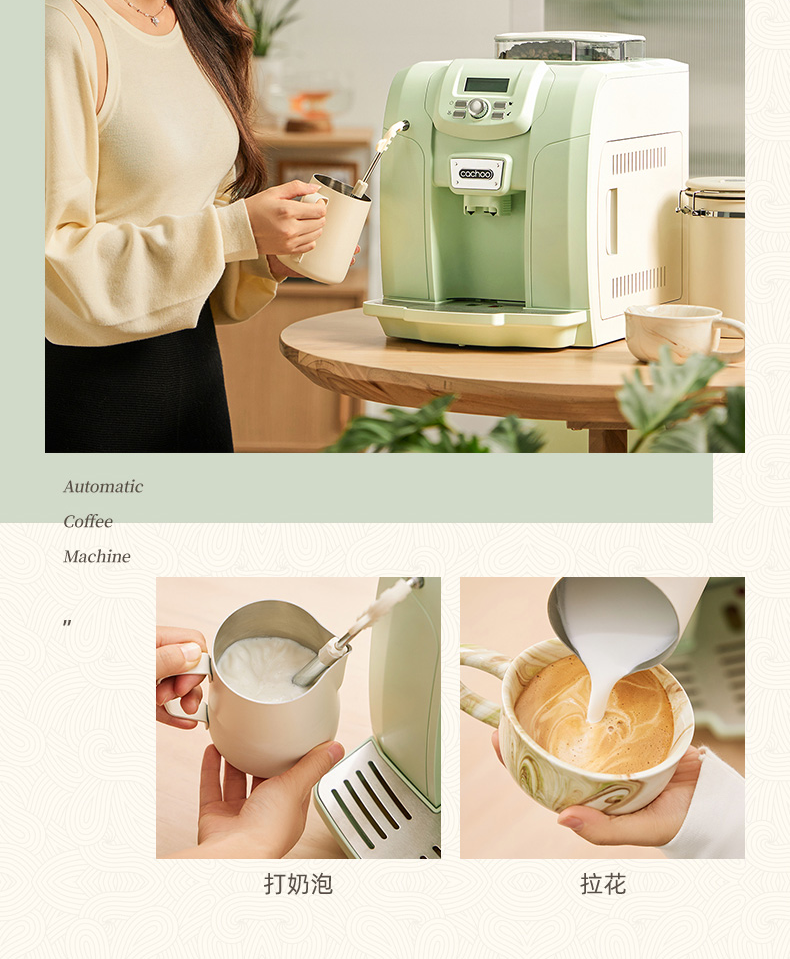 cachoo

Automatic
Coffee
Machine

"

打奶泡

拉花