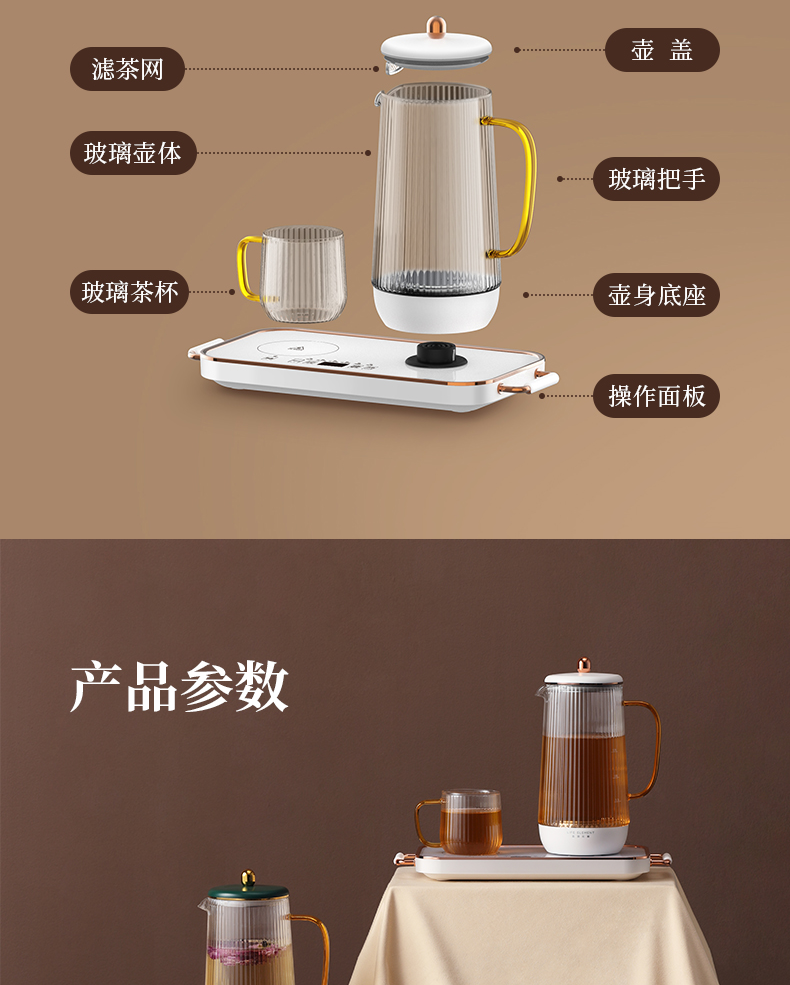 滤茶网

壶 盖

玻璃壶体

玻璃把手

玻璃茶杯

壶身底座

操作面板

产品参数