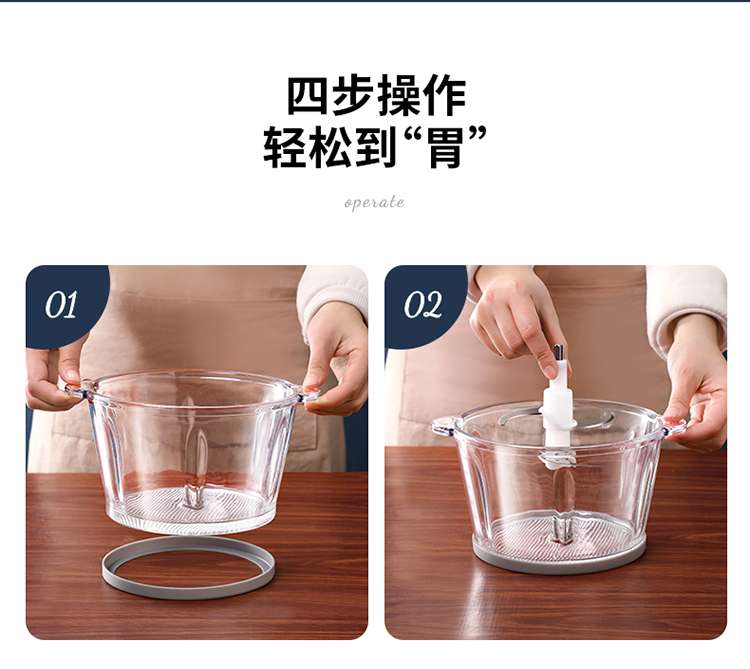 四步操作
轻松到“胃”

operate

01

02