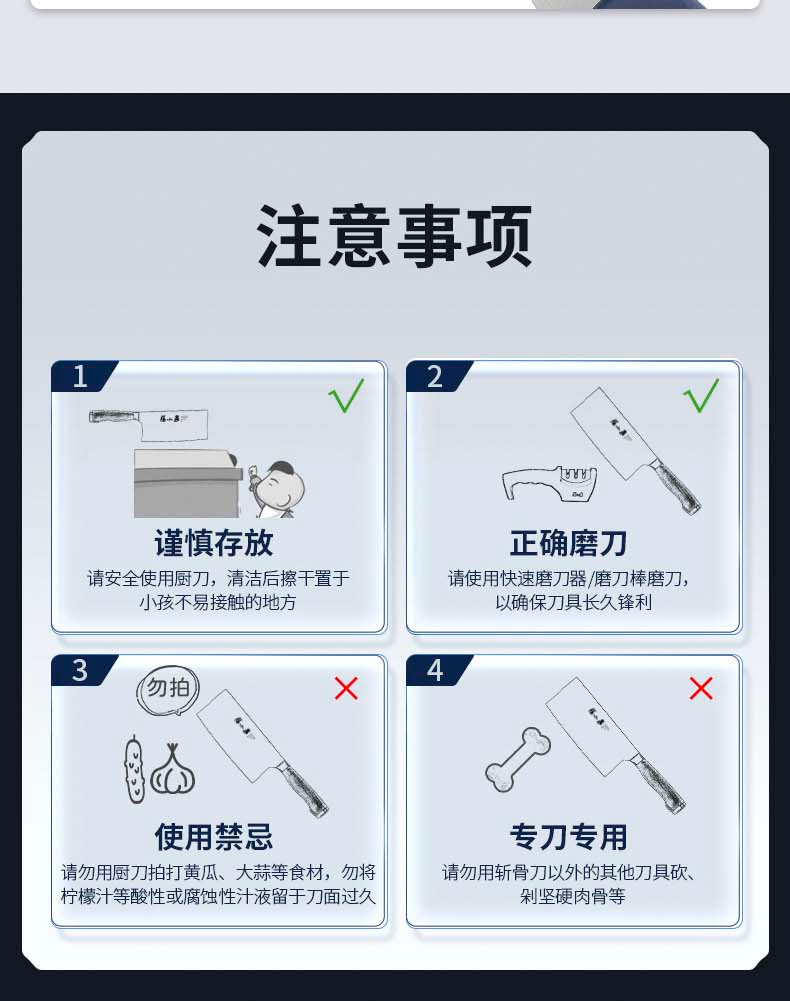 注意事项

1

谨慎存放

请安全使用厨刀，清洁后擦干置于小孩不易接触的地方

2

正确磨刀

请使用快速磨刀器/磨刀棒磨刀，以确保刀具长久锋利

3

勿拍

使用禁忌

请勿用厨刀拍打黄瓜、大蒜等食材，勿将柠檬汁等酸性或腐蚀性汁液留于刀面过久

4

专刀专用

请勿用斩骨刀以外的其他刀具砍、剁坚硬肉骨等