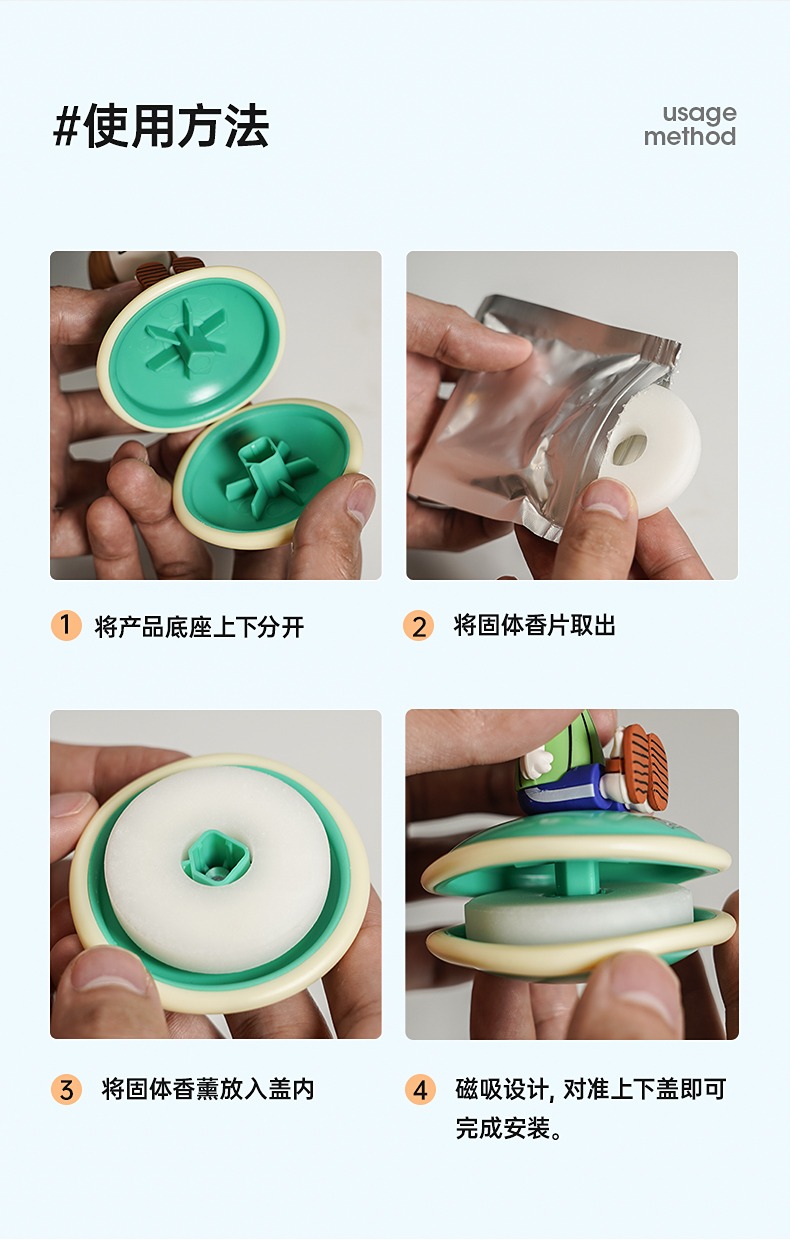 #使用方法

usage method

1 将产品底座上下分开

2 将固体香片取出

3 将固体香薰放入盖内

4 磁吸设计, 对准上下盖即可完成安装。