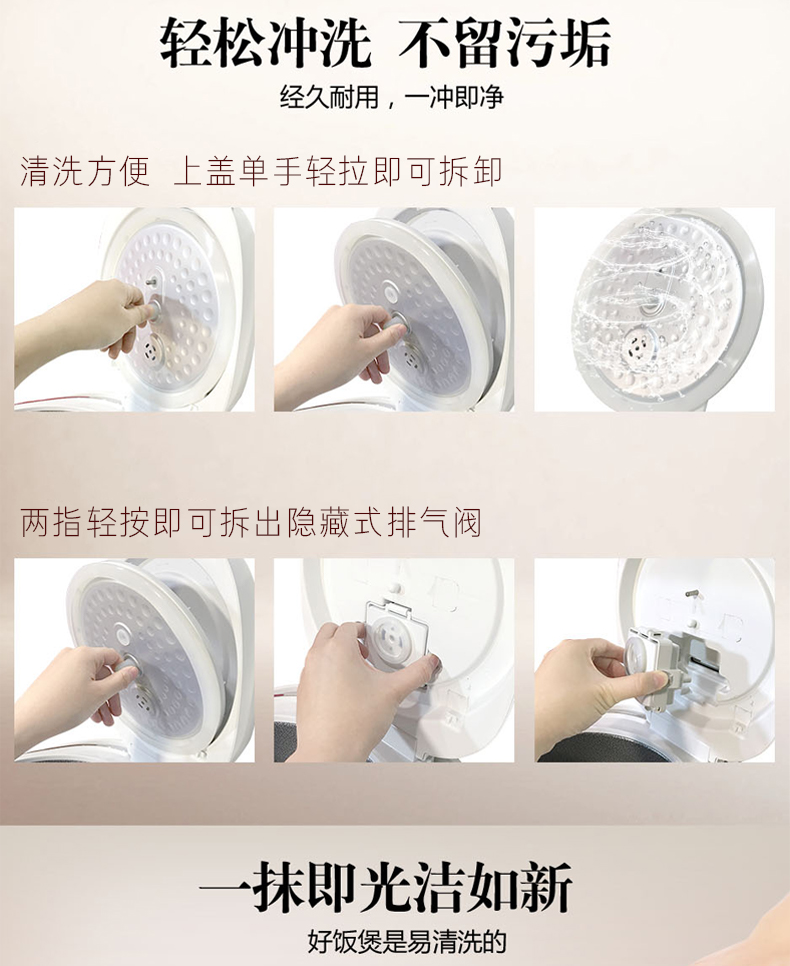 轻松冲洗 不留污垢
经久耐用，一冲即净

清洗方便 上盖单手轻拉即可拆卸

两指轻按即可拆出隐藏式排气阀

一抹即光洁如新
好饭煲是易清洗的