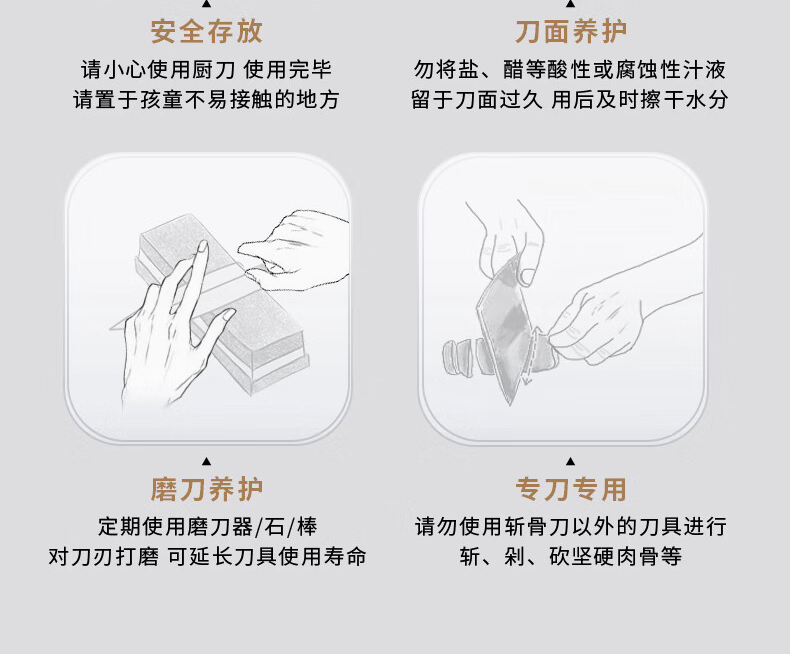 安全存放
请小心使用厨刀 使用完毕
请置于孩童不易接触的地方

刀面养护
勿将盐、醋等酸性或腐蚀性汁液
留于刀面过久 用后及时擦干水分

磨刀养护
定期使用磨刀器/石/棒
对刀刃打磨 可延长刀具使用寿命

专刀专用
请勿使用斩骨刀以外的刀具进行
斩、剁、砍坚硬肉骨等