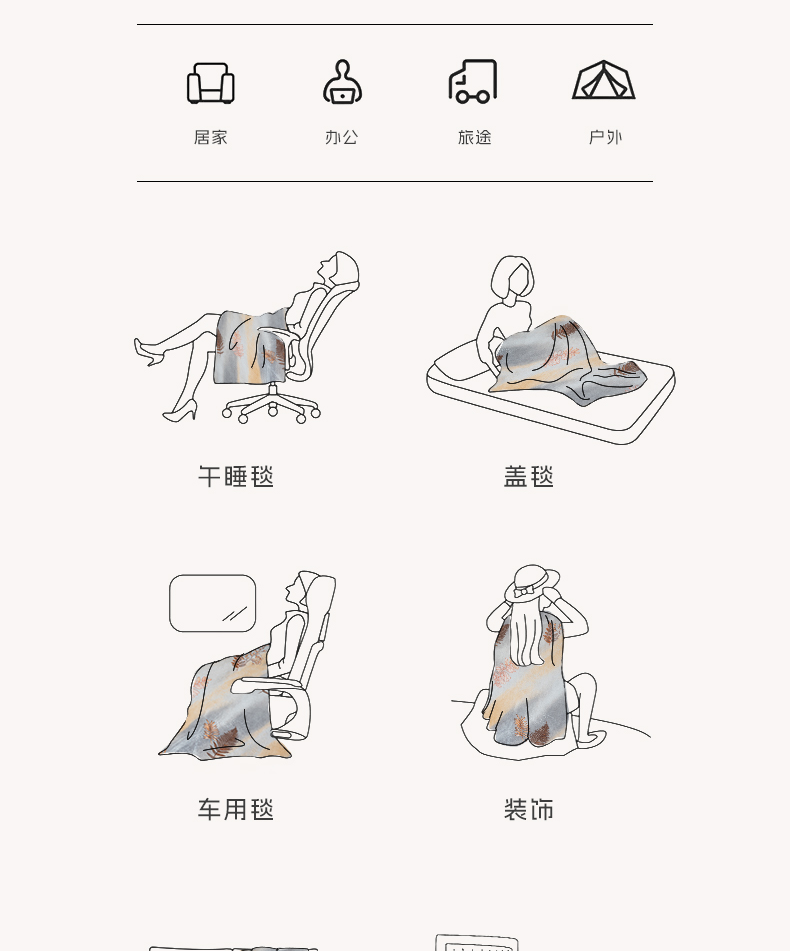 居家
办公
旅途
户外

午睡毯
盖毯

车用毯
装饰