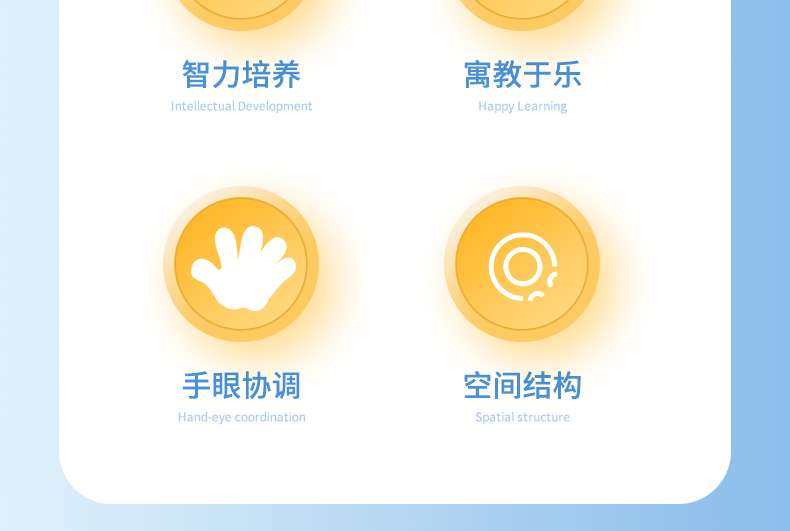 智力培养
Intellectual Development

寓教于乐
Happy Learning

手眼协调
Hand-eye coordination

空间结构
Spatial structure