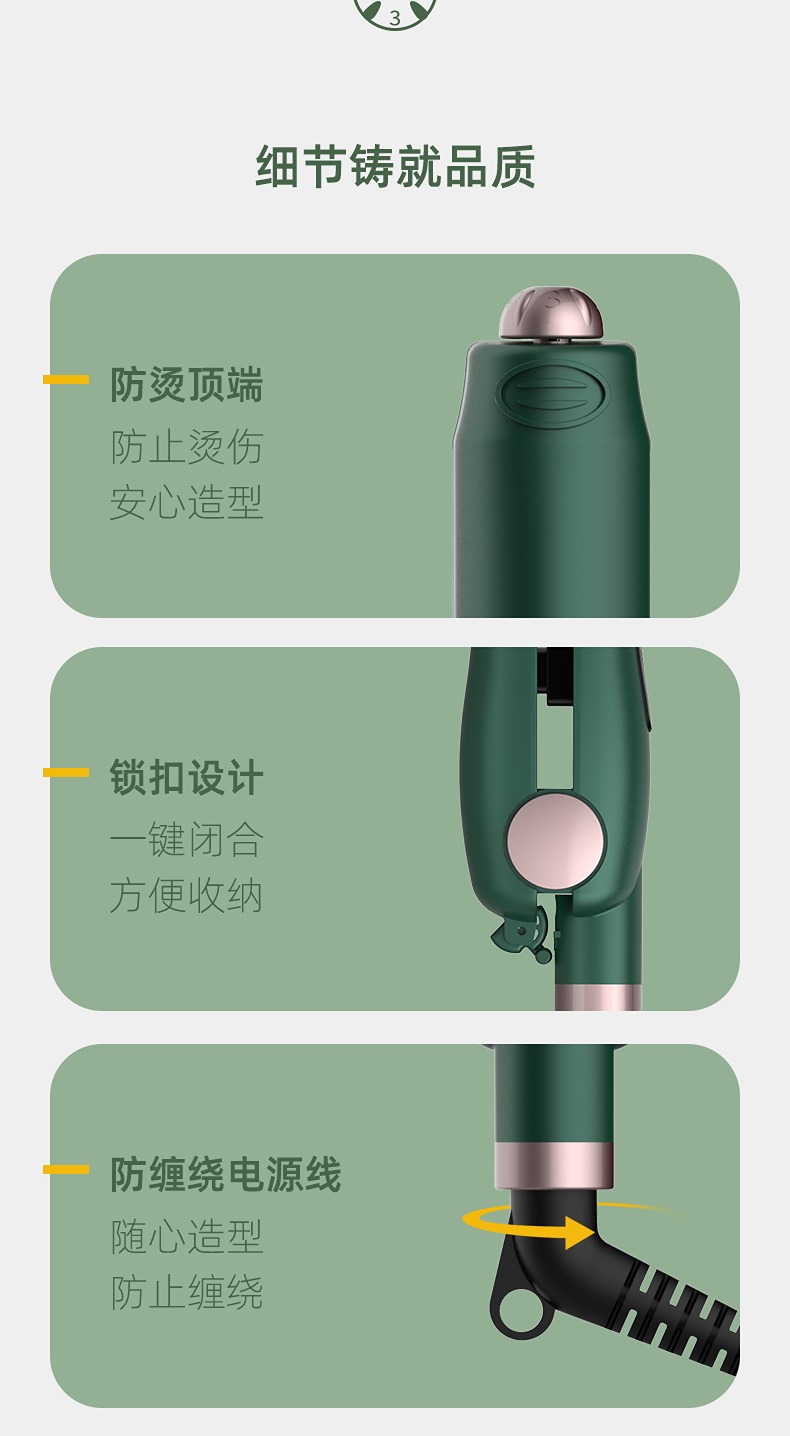 3

细节铸就品质

防烫顶端
防止烫伤
安心造型

锁扣设计
一键闭合
方便收纳

防缠绕电源线
随心造型
防止缠绕