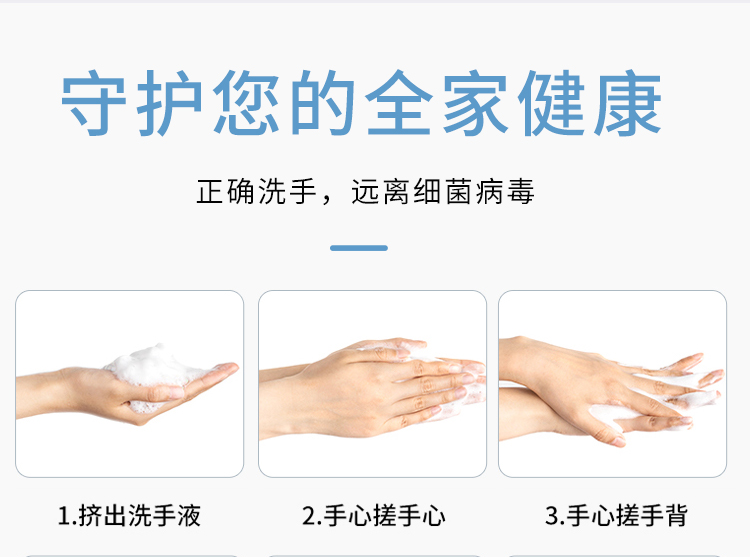 守护您的全家健康

正确洗手，远离细菌病毒

1.挤出洗手液

2.手心搓手心

3.手心搓手背