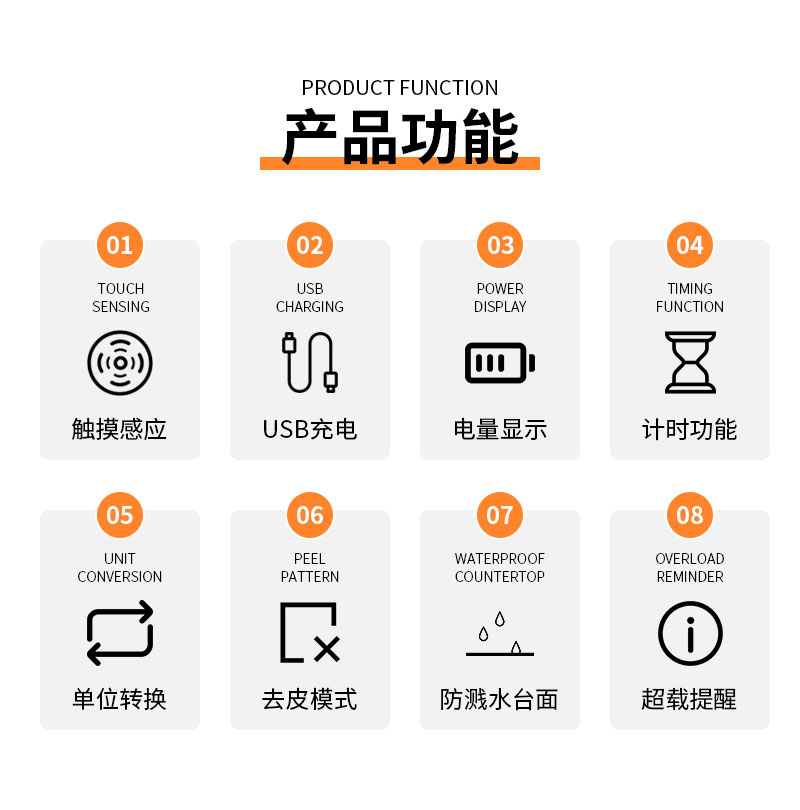 PRODUCT FUNCTION

产品功能

01
TOUCH SENSING
触摸感应

02
USB CHARGING
USB充电

03
POWER DISPLAY
电量显示

04
TIMING FUNCTION
计时功能

05
UNIT CONVERSION
单位转换

06
PEEL PATTERN
去皮模式

07
WATERPROOF COUNTERTOP
防溅水台面

08
OVERLOAD REMINDER
超载提醒