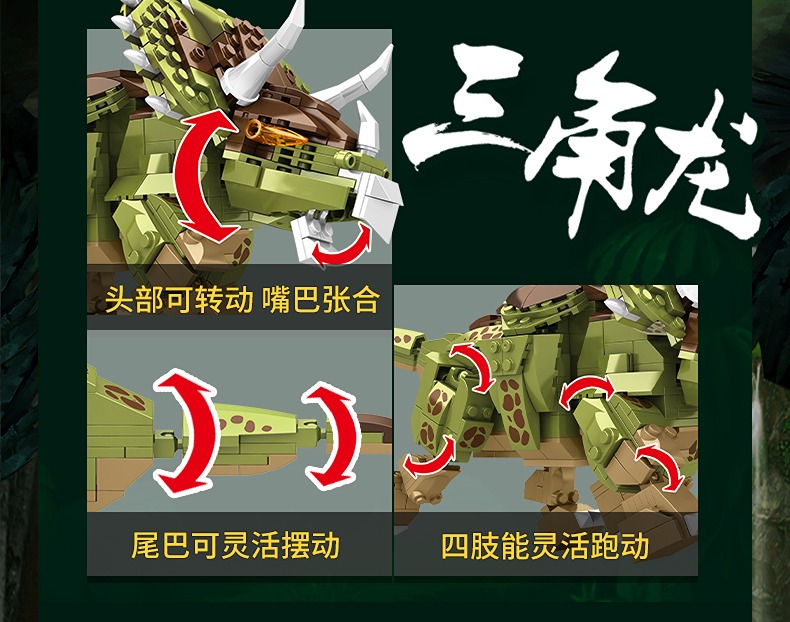 三角龙

头部可转动 嘴巴张合

尾巴可灵活摆动

四肢能灵活跑动