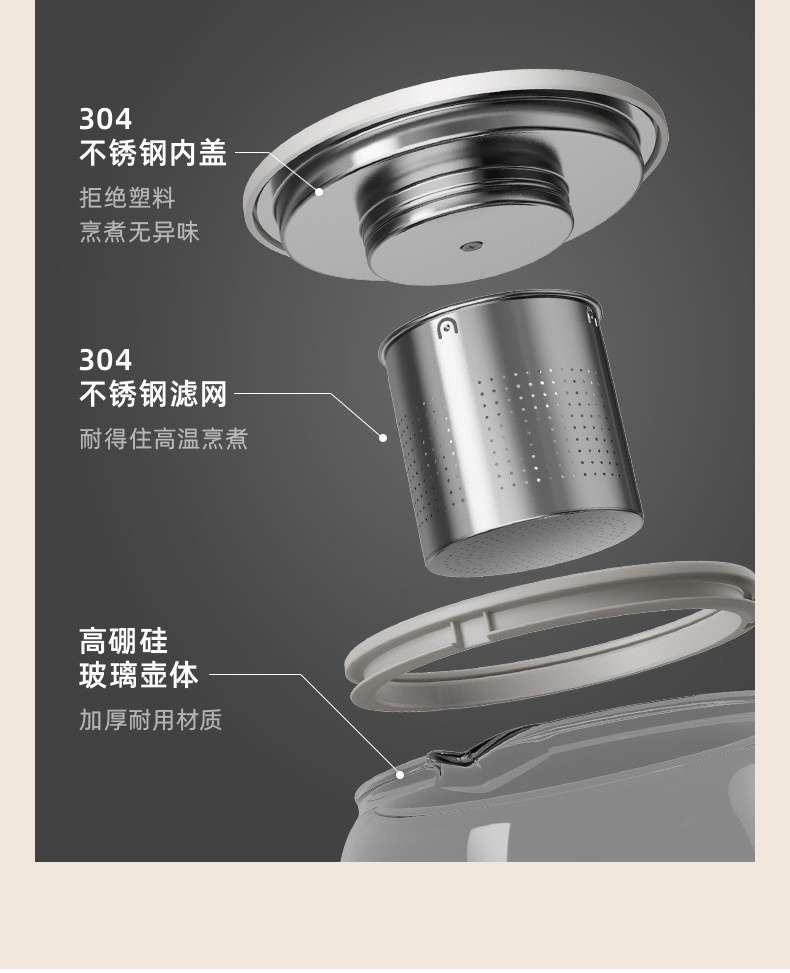 304
不锈钢内盖

拒绝塑料
烹煮无异味

304
不锈钢滤网

耐得住高温烹煮

高硼硅
玻璃壶体

加厚耐用材质