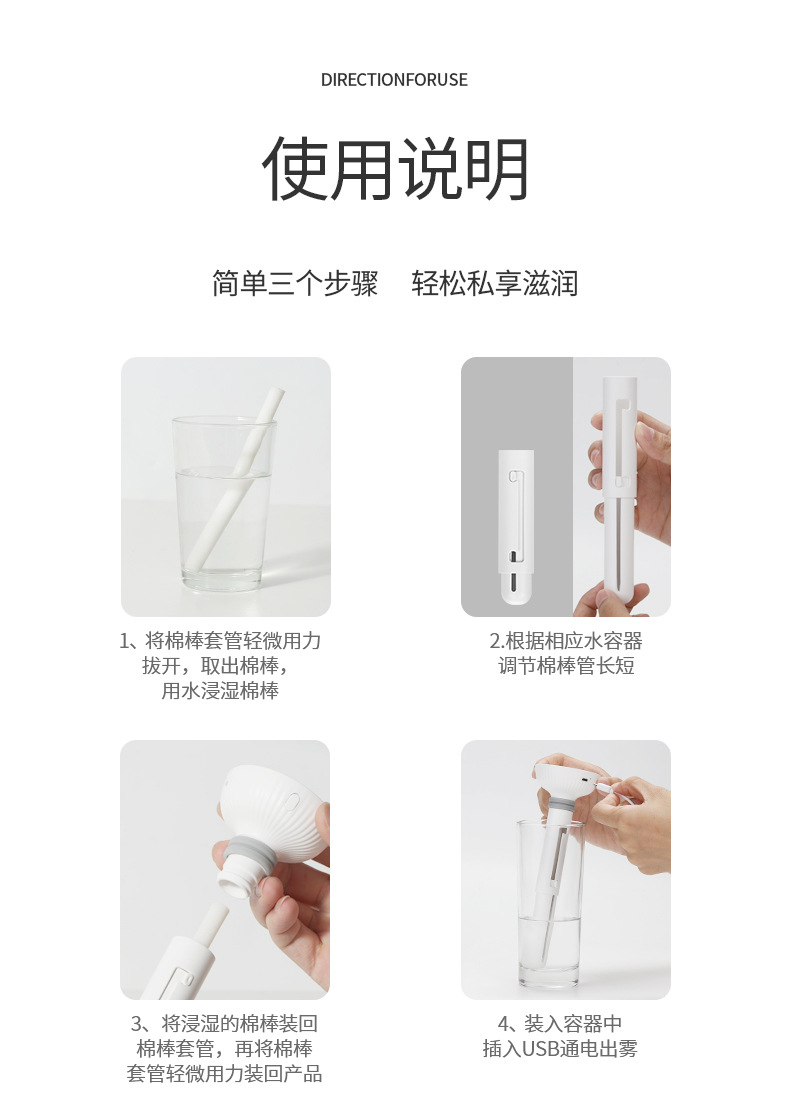 DIRECTIONFORUSE

使用说明

简单三个步骤　轻松私享滋润

1、将棉棒套管轻微用力拔开，取出棉棒，用水浸湿棉棒

2.根据相应水容器调节棉棒管长短

3、将浸湿的棉棒装回棉棒套管，再将棉棒套管轻微用力装回产品

4、装入容器中插入USB通电出雾