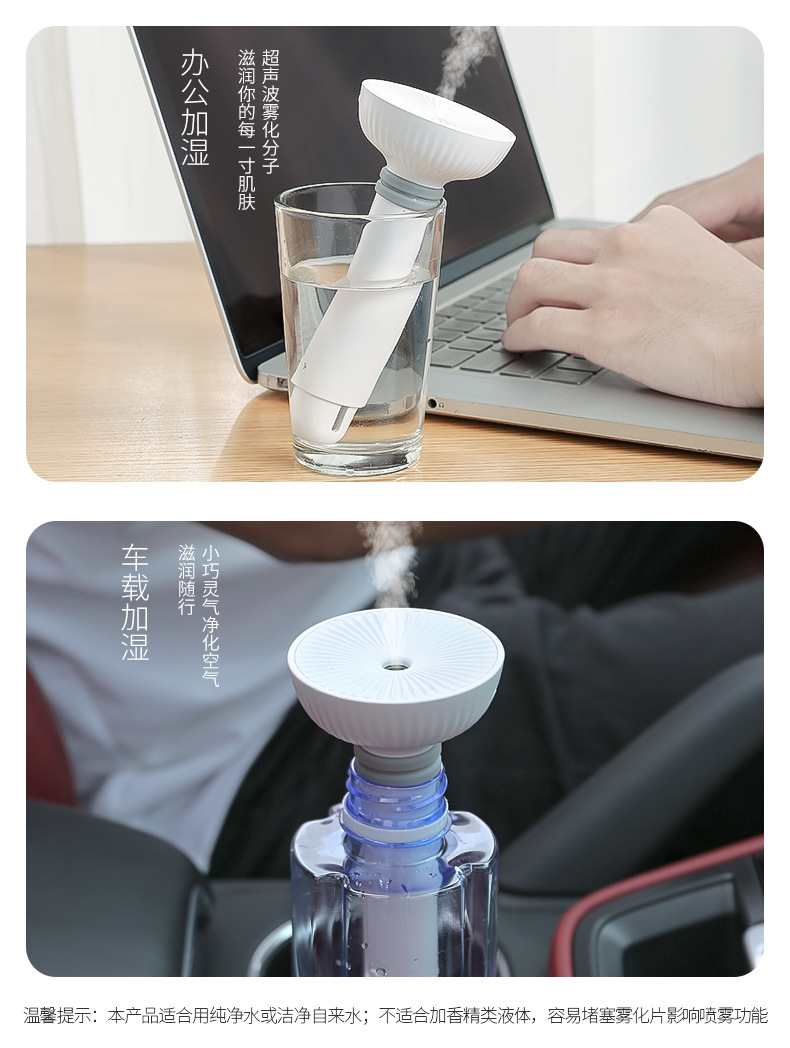 办公加湿

超声波雾化分子
滋润你的每一寸肌肤

车载加湿

小巧灵气净化空气
滋润随行

温馨提示：本产品适合用纯净水或洁净自来水；不适合加香精类液体，容易堵塞雾化片影响喷雾功能