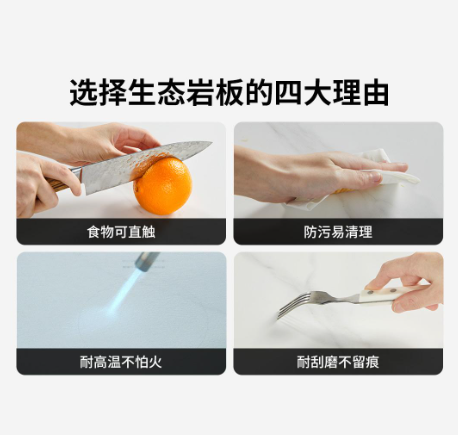 选择生态岩板的四大理由

食物可直触

防污易清理

耐高温不怕火

耐刮磨不留痕