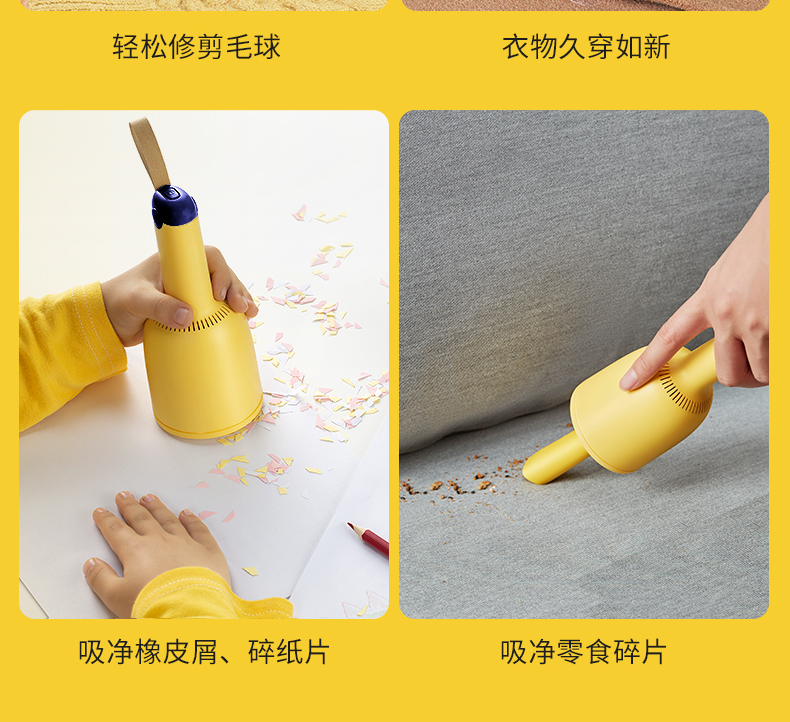 轻松修剪毛球

衣物久穿如新

吸净橡皮屑、碎纸片

吸净零食碎片