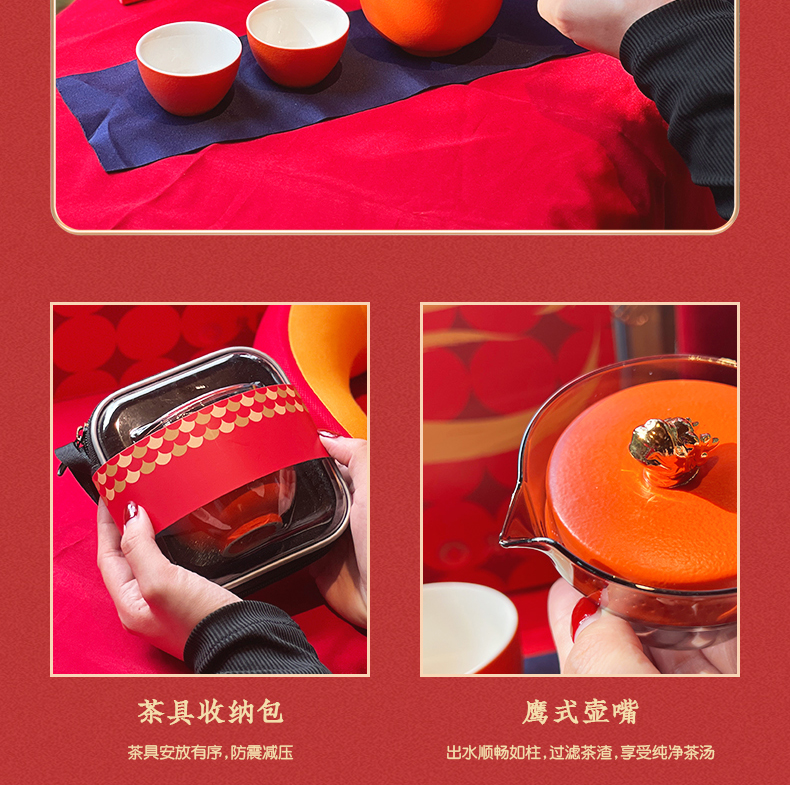 茶具收纳包

茶具安放有序，防震减压

鹰式壶嘴

出水顺畅如柱，过滤茶渣，享受纯净茶汤