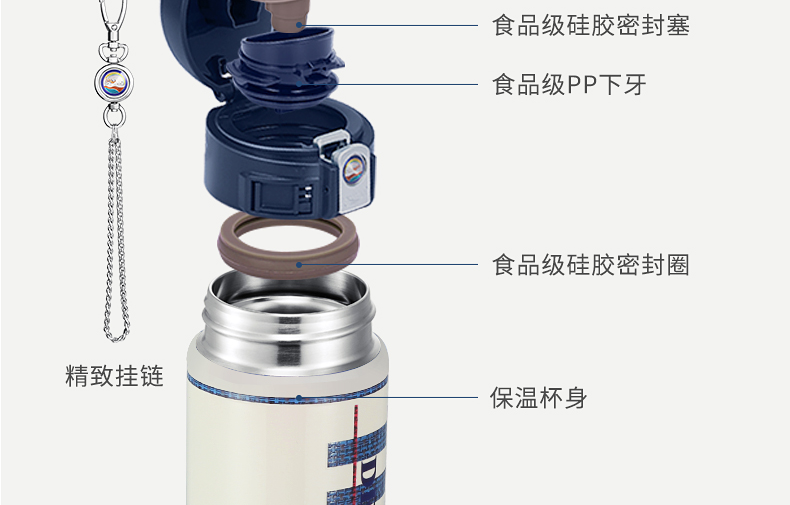 食品级硅胶密封塞

食品级PP下牙

食品级硅胶密封圈

精致挂链

保温杯身