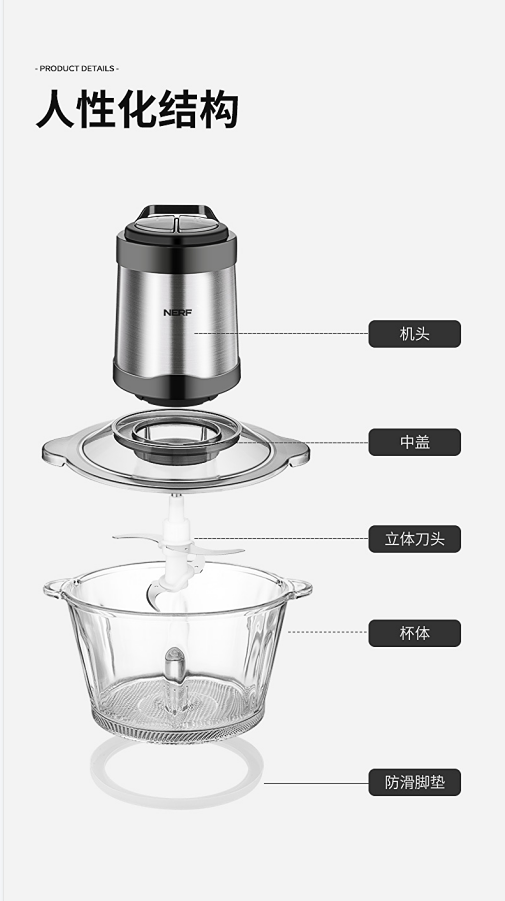 - PRODUCT DETAILS -

人性化结构

NERF

机头

中盖

立体刀头

杯体

防滑脚垫