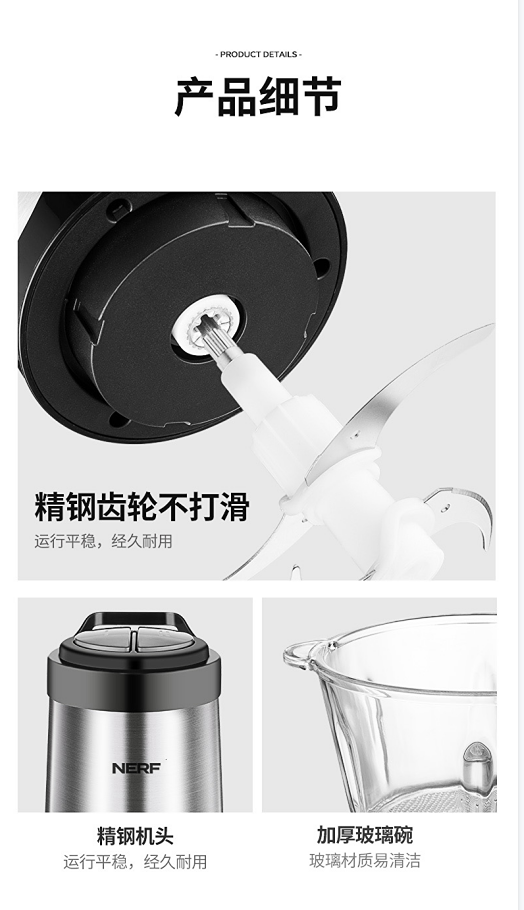 - PRODUCT DETAILS -

产品细节

精钢齿轮不打滑

运行平稳，经久耐用

NERF

精钢机头

运行平稳，经久耐用

加厚玻璃碗

玻璃材质易清洁