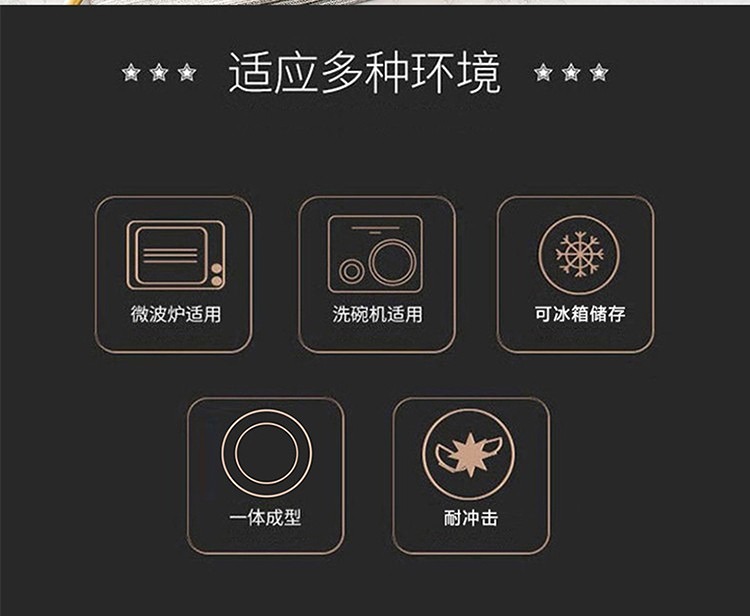 适应多种环境

微波炉适用

洗碗机适用

可冰箱储存

一体成型

耐冲击