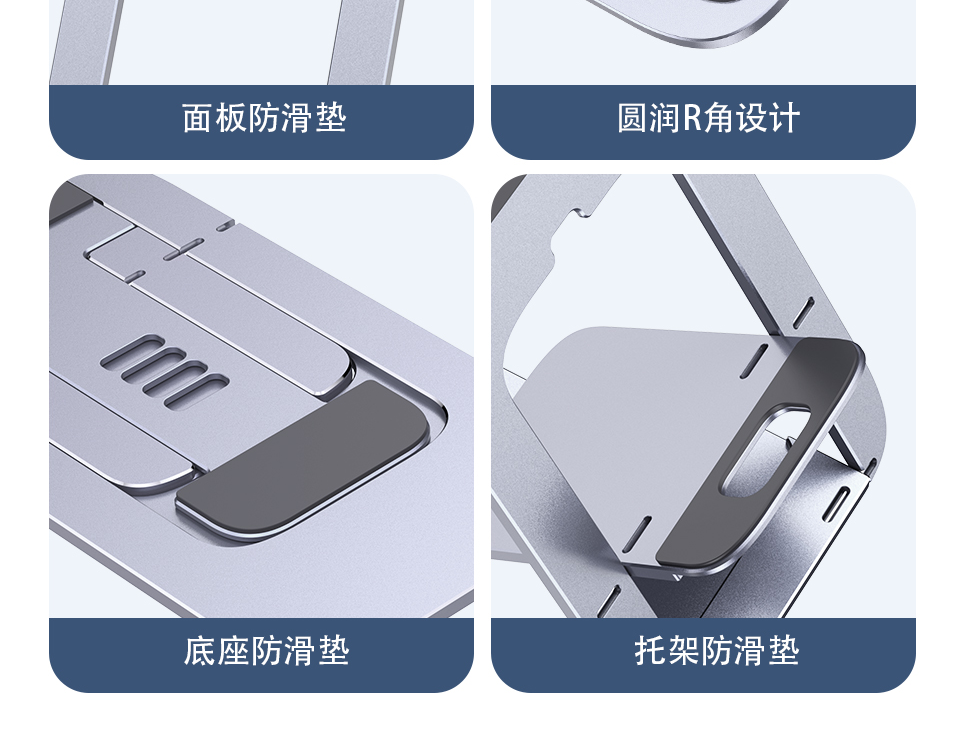 面板防滑垫

圆润R角设计

底座防滑垫

托架防滑垫