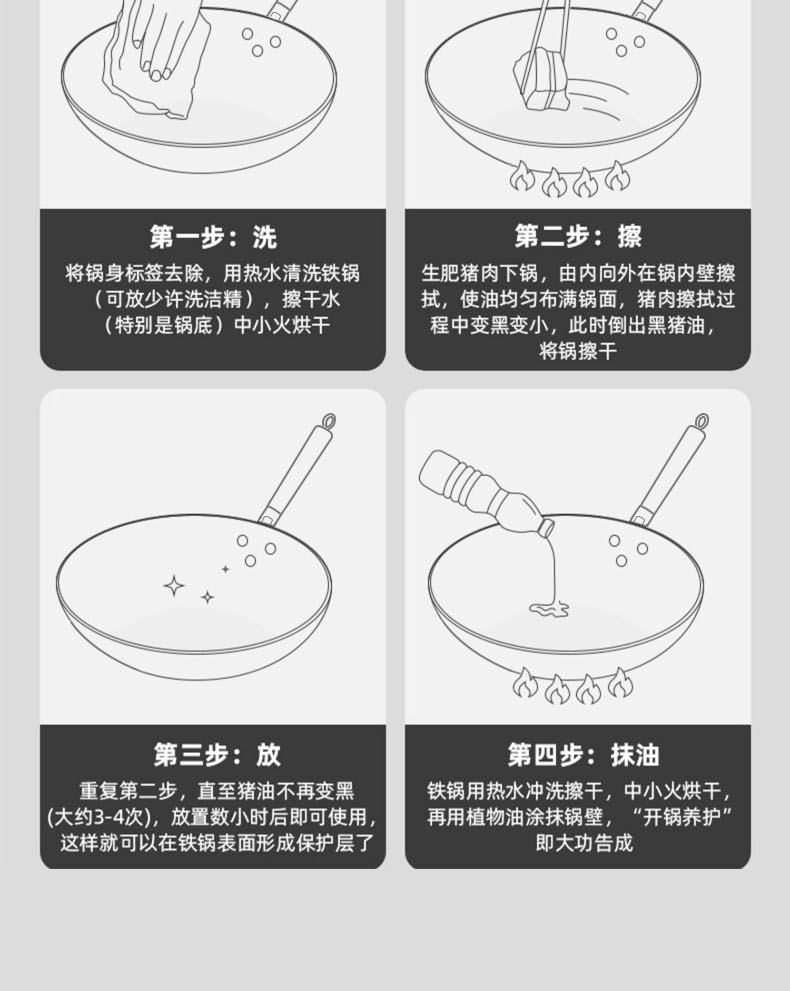 第一步：洗

将锅身标签去除，用热水清洗铁锅（可放少许洗洁精），擦干水（特别是锅底）中小火烘干

第二步：擦

生肥猪肉下锅，由内向外在锅内壁擦拭，使油均匀布满锅面，猪肉擦拭过程中变黑变小，此时倒出黑猪油，将锅擦干

第三步：放

重复第二步，直至猪油不再变黑(大约3-4次)，放置数小时后即可使用，这样就可以在铁锅表面形成保护层了

第四步：抹油

铁锅用热水冲洗擦干，中小火烘干，再用植物油涂抹锅壁，“开锅养护”即大功告成