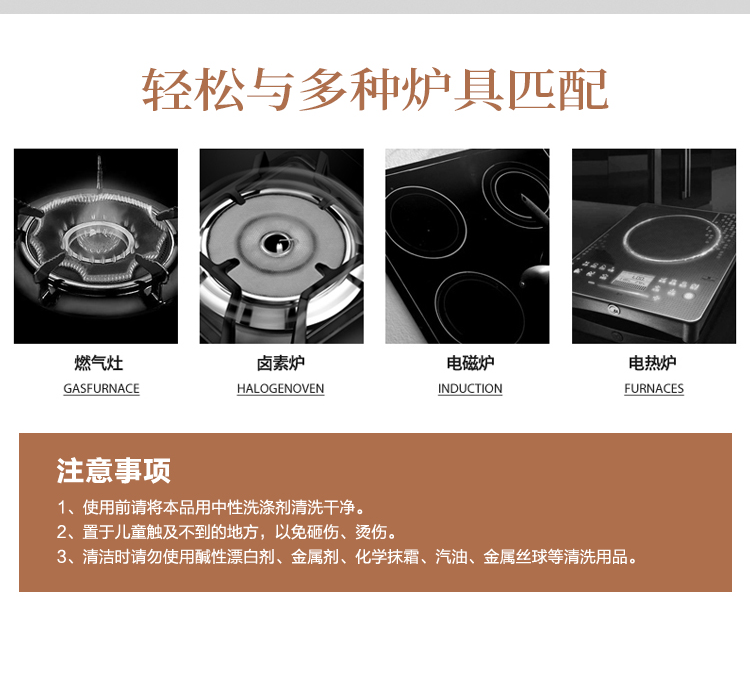 轻松与多种炉具匹配

燃气灶
GASFURNACE

卤素炉
HALOGENOVEN

电磁炉
INDUCTION

电热炉
FURNACES

注意事项

1、使用前请将本品用中性洗涤剂清洗干净。
2、置于儿童触及不到的地方，以免砸伤、烫伤。
3、清洁时请勿使用碱性漂白剂、金属剂、化学抹霜、汽油、金属丝球等清洗用品。