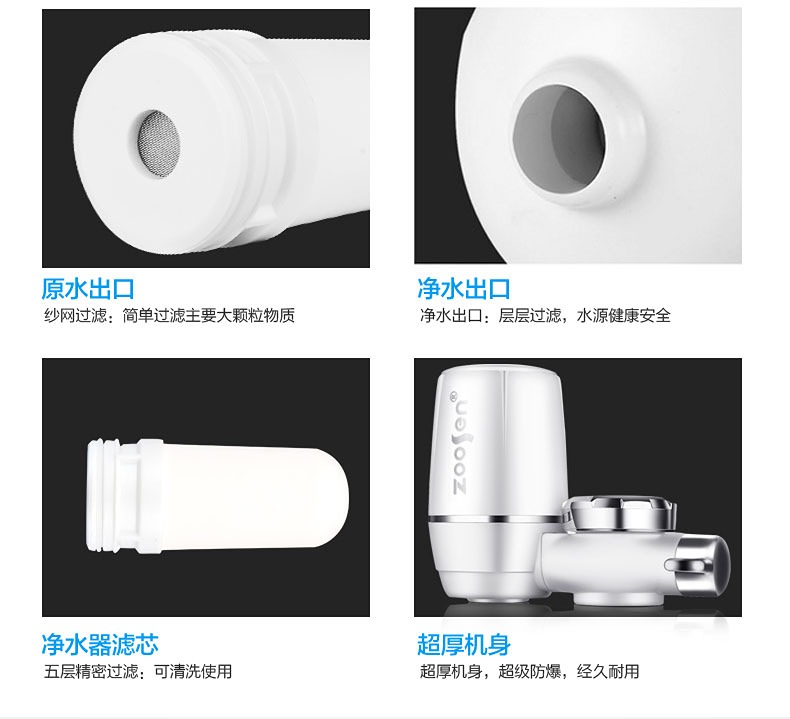 原水出口
纱网过滤：简单过滤主要大颗粒物质

净水出口
净水出口：层层过滤，水源健康安全

净水器滤芯
五层精密过滤：可清洗使用

zoosen®

超厚机身
超厚机身，超级防爆，经久耐用