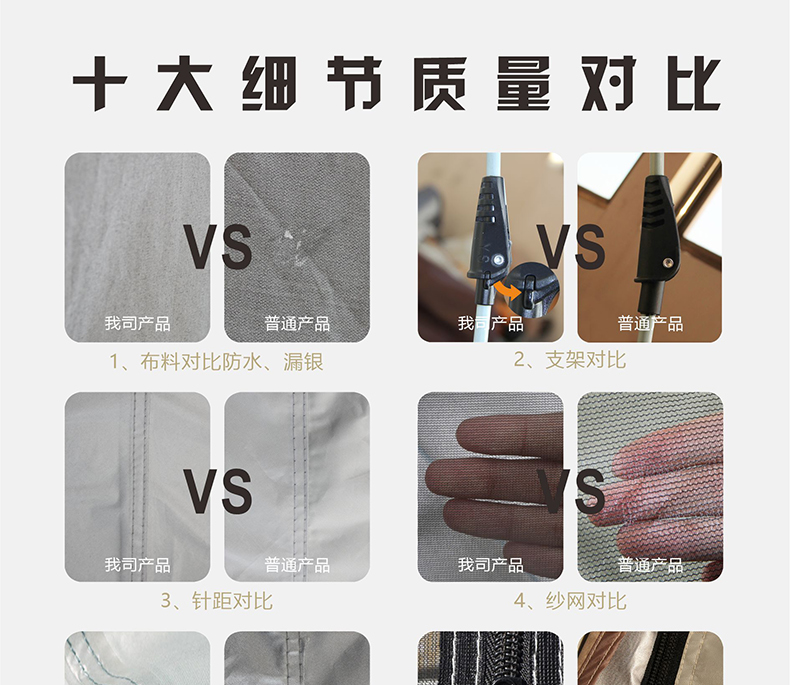 十大细节质量对比

VS

我司产品

普通产品

1、布料对比防水、漏银

VS

我司产品

普通产品

2、支架对比

VS

我司产品

普通产品

3、针距对比

VS

我司产品

普通产品

4、纱网对比