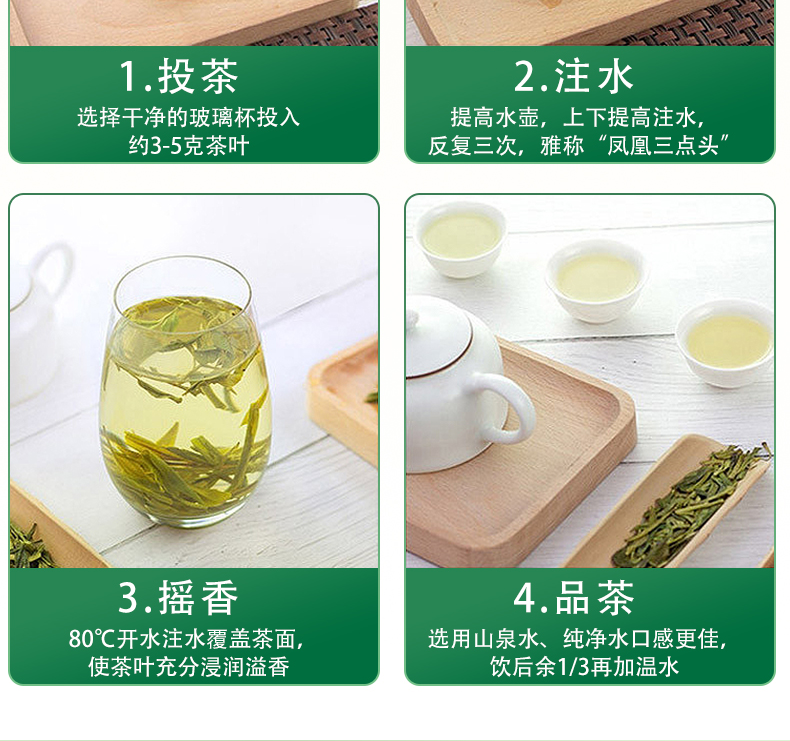 1.投茶
选择干净的玻璃杯投入约3-5克茶叶

2.注水
提高水壶，上下提高注水，反复三次，雅称“凤凰三点头”

3.摇香
80℃开水注水覆盖茶面，使茶叶充分浸润溢香

4.品茶
选用山泉水、纯净水口感更佳，饮后余1/3再加温水