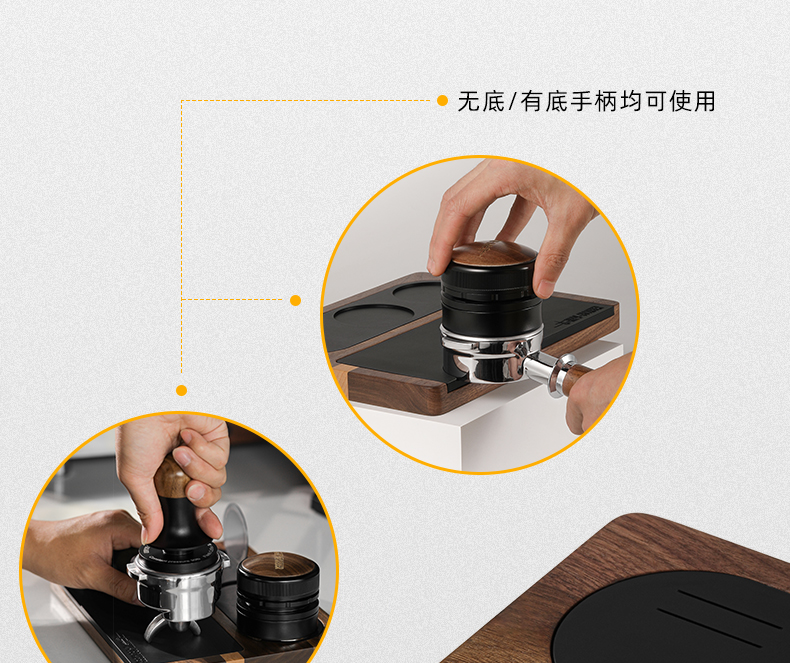 无底/有底手柄均可使用