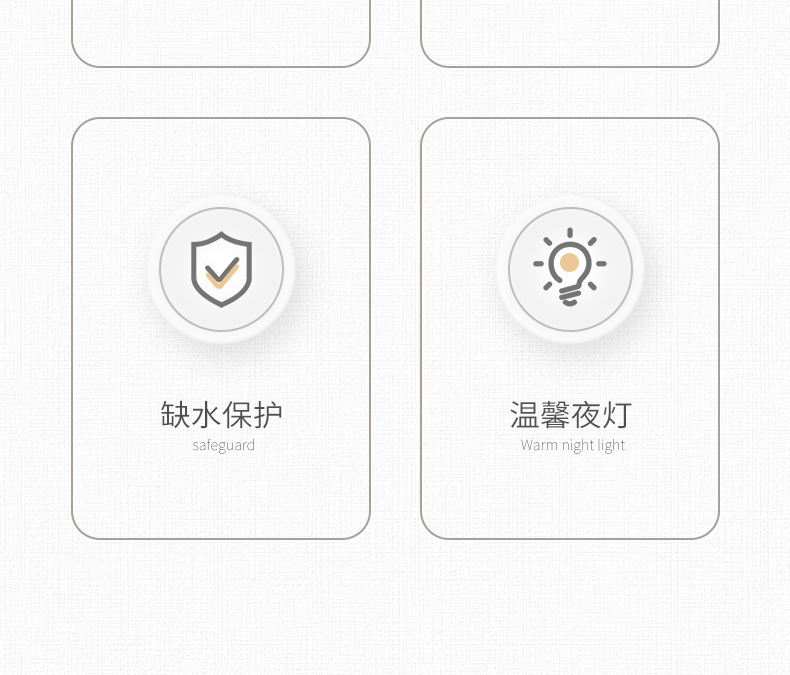 缺水保护
safeguard

温馨夜灯
Warm night light