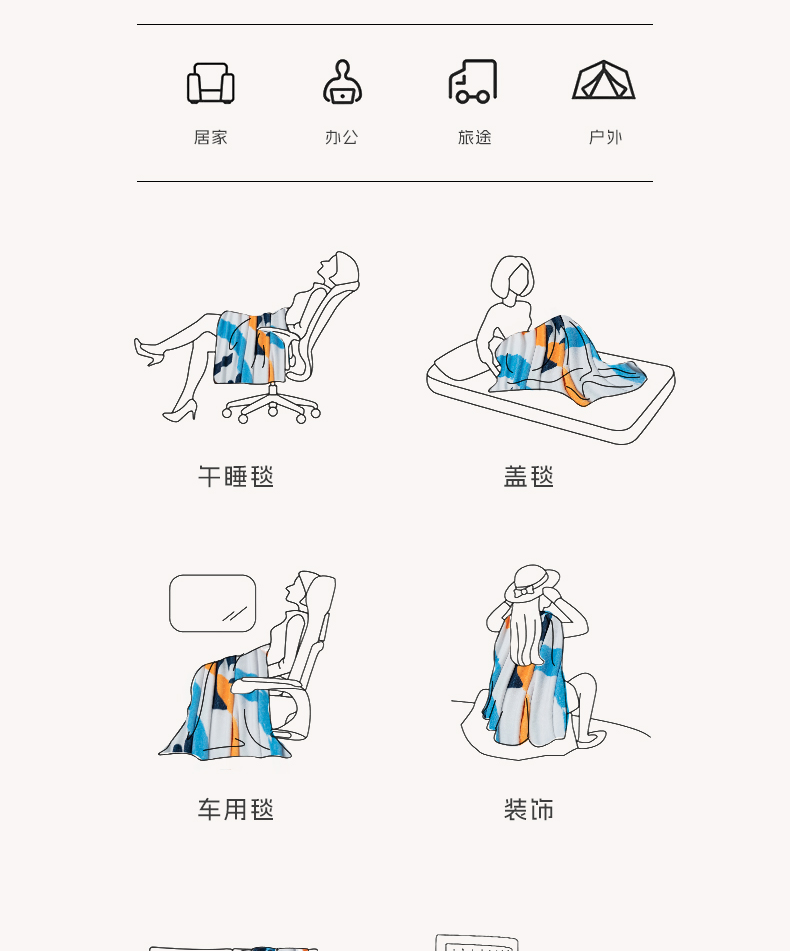 居家　办公　旅途　户外

午睡毯　盖毯

车用毯　装饰