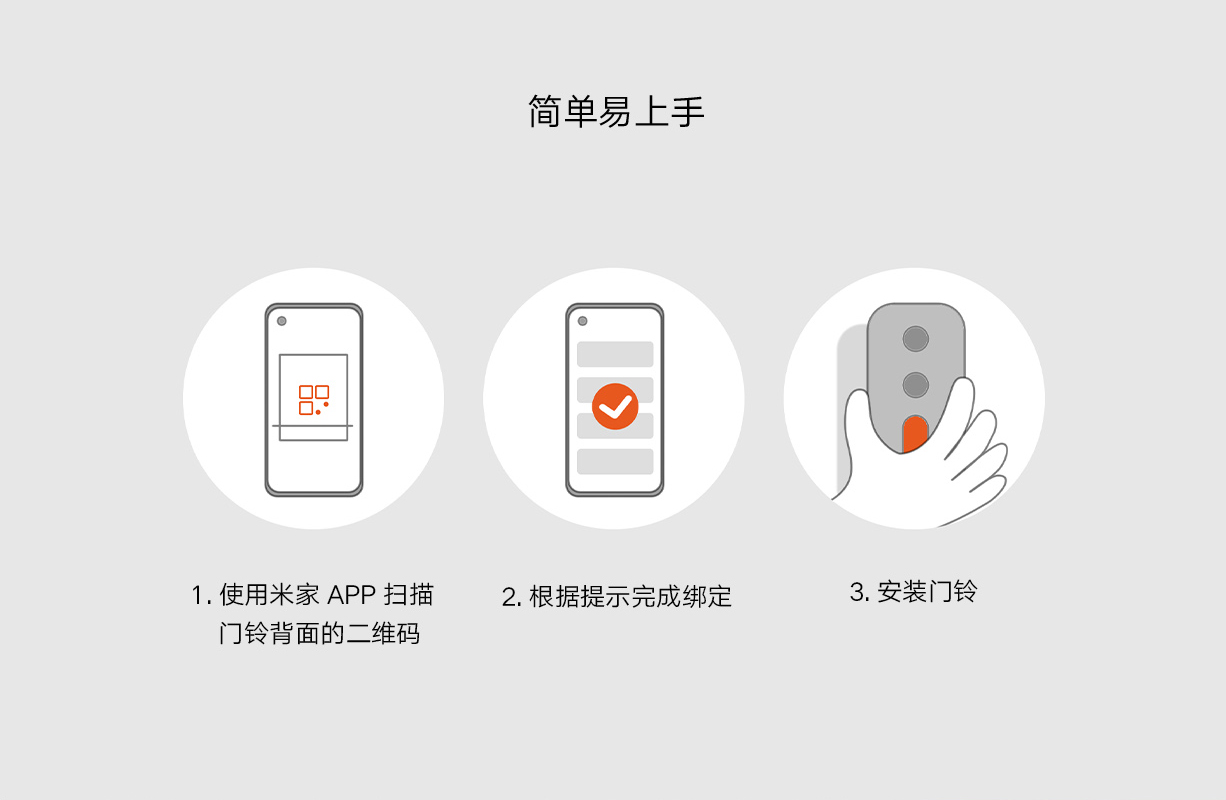 简单易上手

1. 使用米家 APP 扫描门铃背面的二维码

2. 根据提示完成绑定

3. 安装门铃