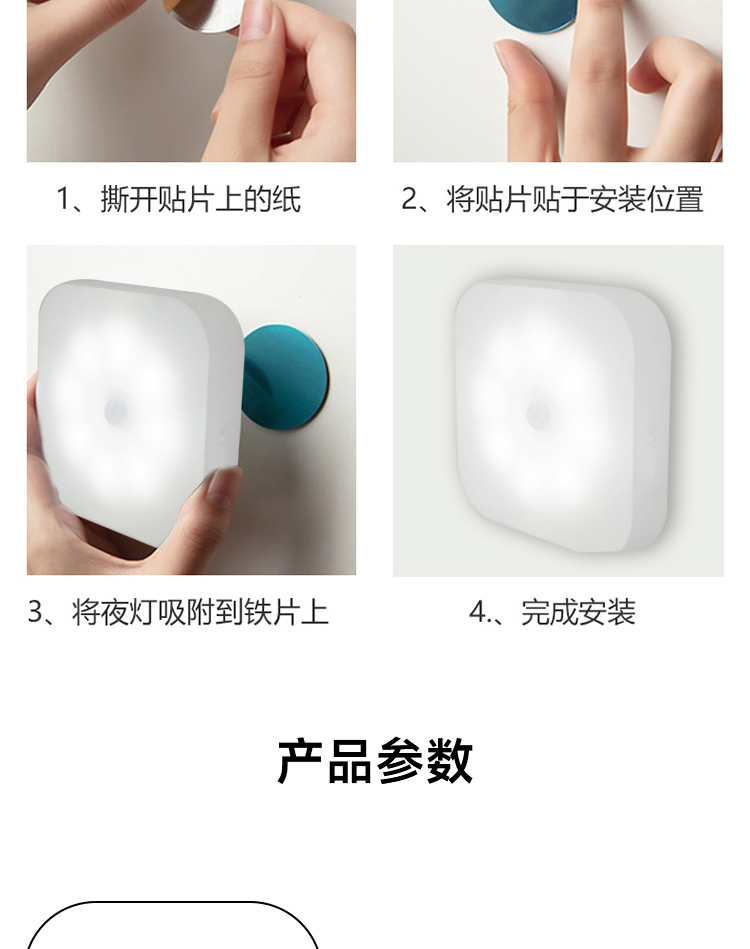 1、撕开贴片上的纸

2、将贴片贴于安装位置

3、将夜灯吸附到铁片上

4.、完成安装

产品参数