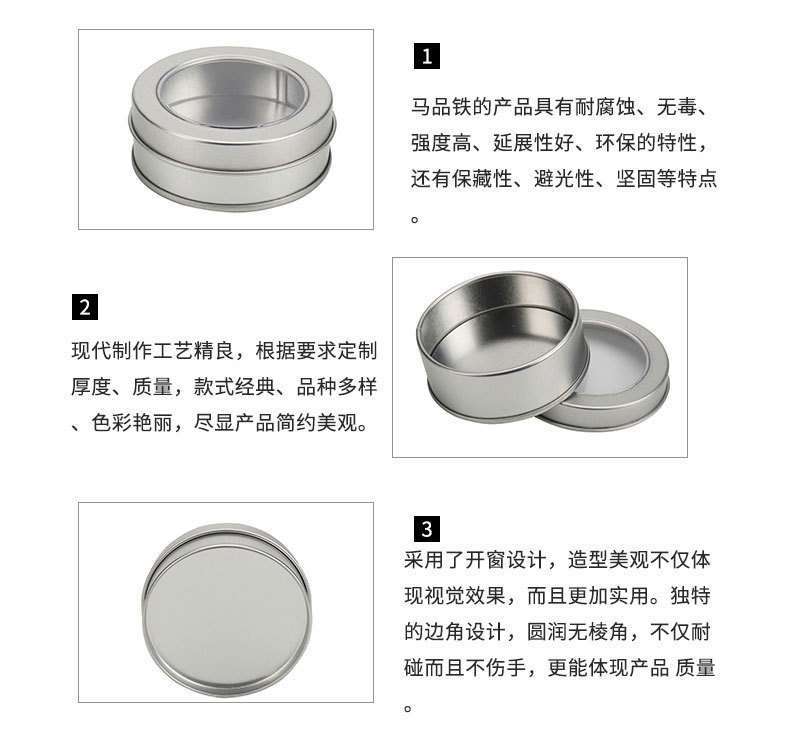 1

马品铁的产品具有耐腐蚀、无毒、强度高、延展性好、环保的特性，还有保藏性、避光性、坚固等特点。

2

现代制作工艺精良，根据要求定制厚度、质量，款式经典、品种多样、色彩艳丽，尽显产品简约美观。

3

采用了开窗设计，造型美观不仅体现视觉效果，而且更加实用。独特的边角设计，圆润无棱角，不仅耐碰而且不伤手，更能体现产品 质量。